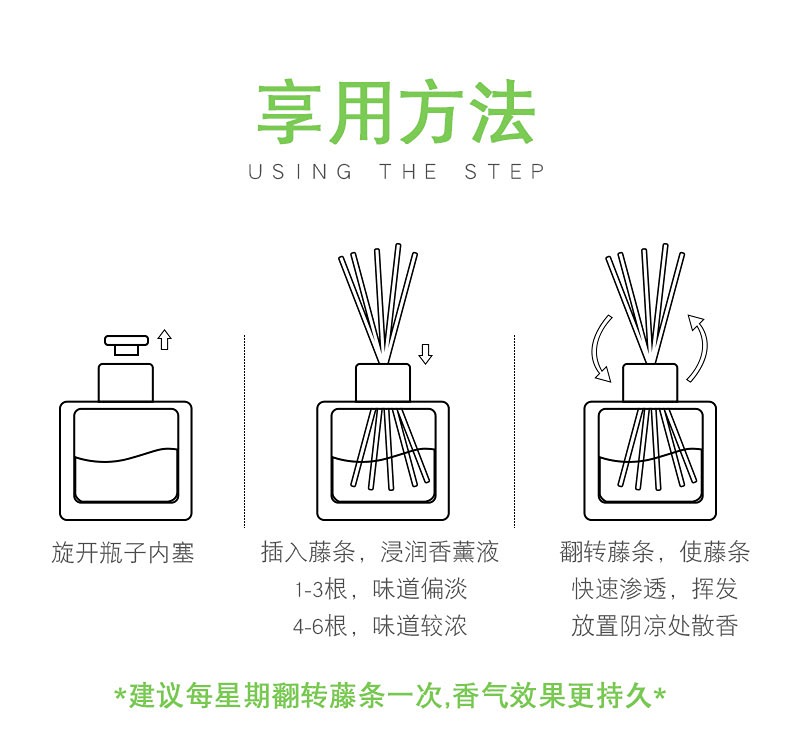 享用方法
USING THE STEP

旋开瓶子内塞

插入藤条，浸润香薰液
1-3根，味道偏淡
4-6根，味道较浓

翻转藤条，使藤条
快速渗透，挥发
放置阴凉处散香

*建议每星期翻转藤条一次,香气效果更持久*