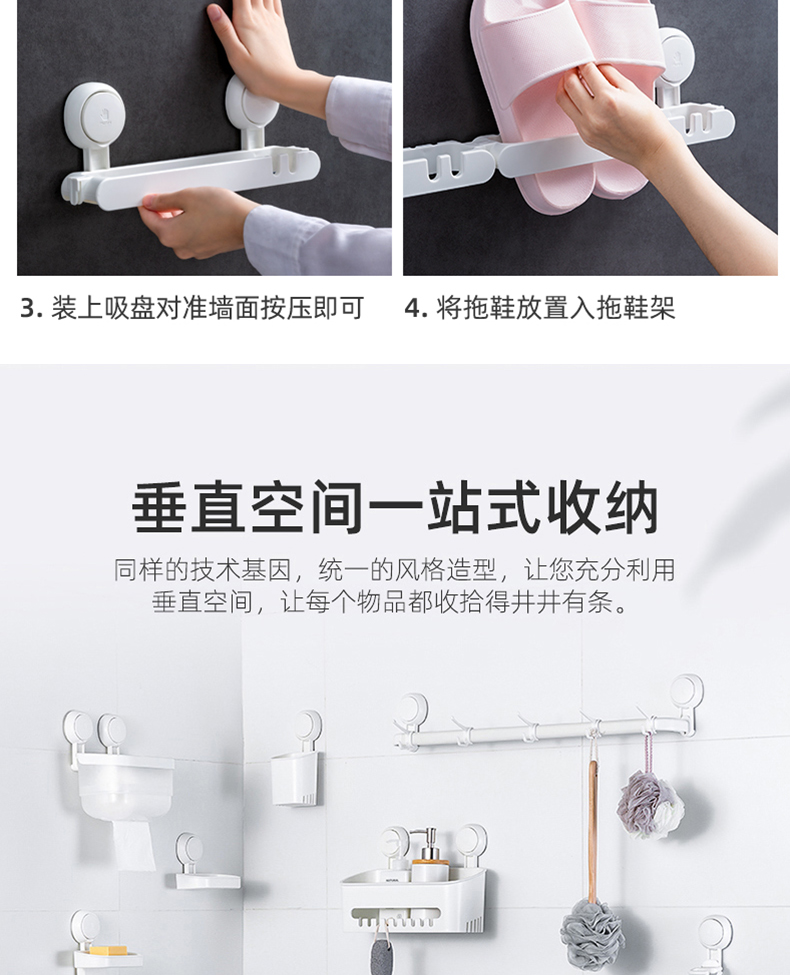 3. 装上吸盘对准墙面按压即可

4. 将拖鞋放置入拖鞋架

垂直空间一站式收纳

同样的技术基因，统一的风格造型，让您充分利用垂直空间，让每个物品都收拾得井井有条。