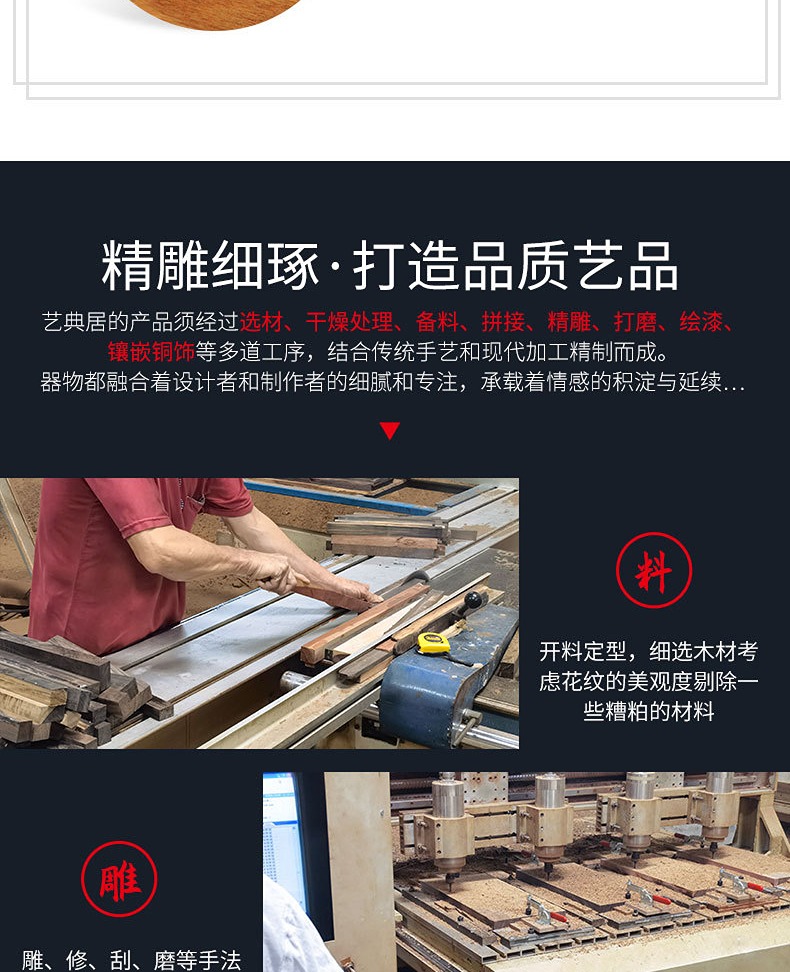 精雕细琢·打造品质艺品

艺典居的产品须经过选材、干燥处理、备料、拼接、精雕、打磨、绘漆、镶嵌铜饰等多道工序，结合传统手艺和现代加工精制而成。
器物都融合着设计者和制作者的细腻和专注，承载着情感的积淀与延续...

料

开料定型，细选木材考虑花纹的美观度剔除一些糟粕的材料

雕

雕、修、刮、磨等手法