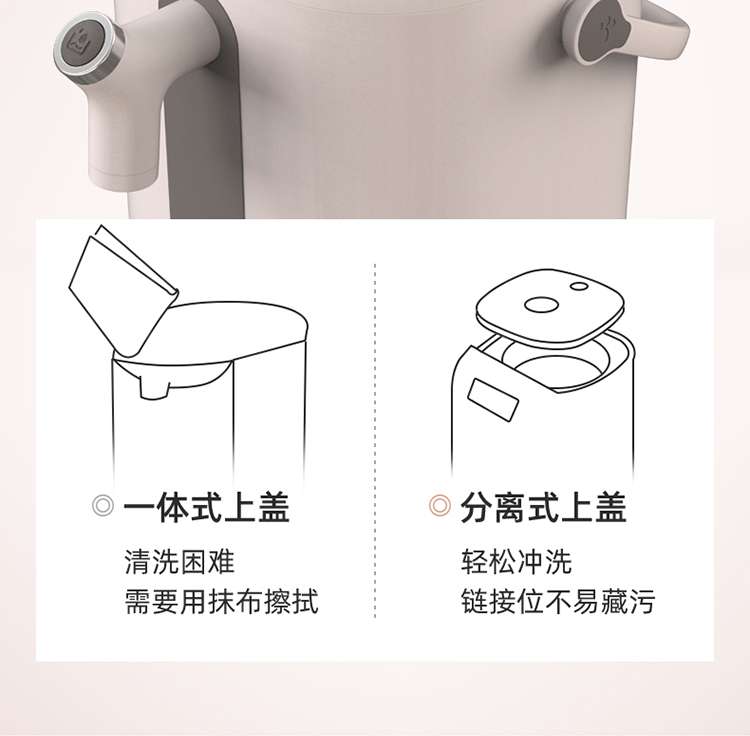 一体式上盖

清洗困难
需要用抹布擦拭

分离式上盖

轻松冲洗
链接位不易藏污