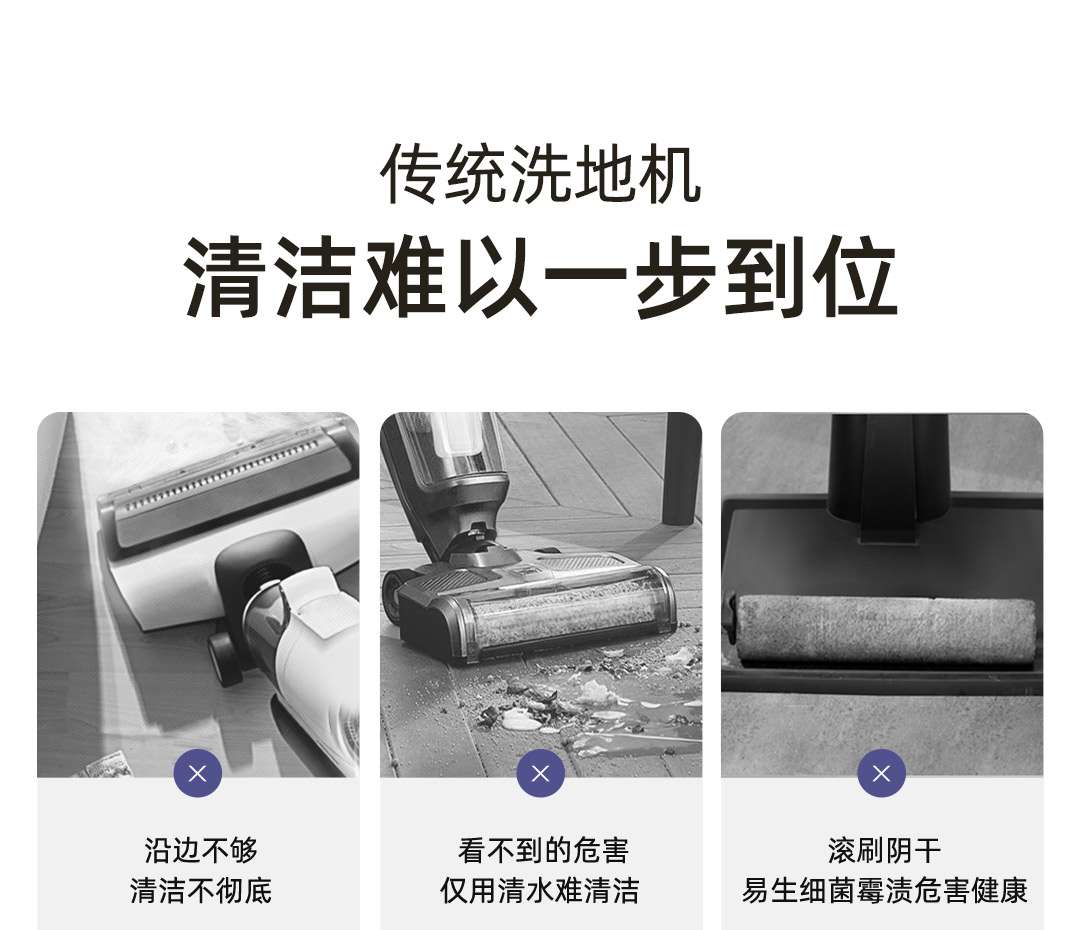 传统洗地机
清洁难以一步到位

沿边不够
清洁不彻底

看不到的危害
仅用清水难清洁

滚刷阴干
易生细菌霉渍危害健康