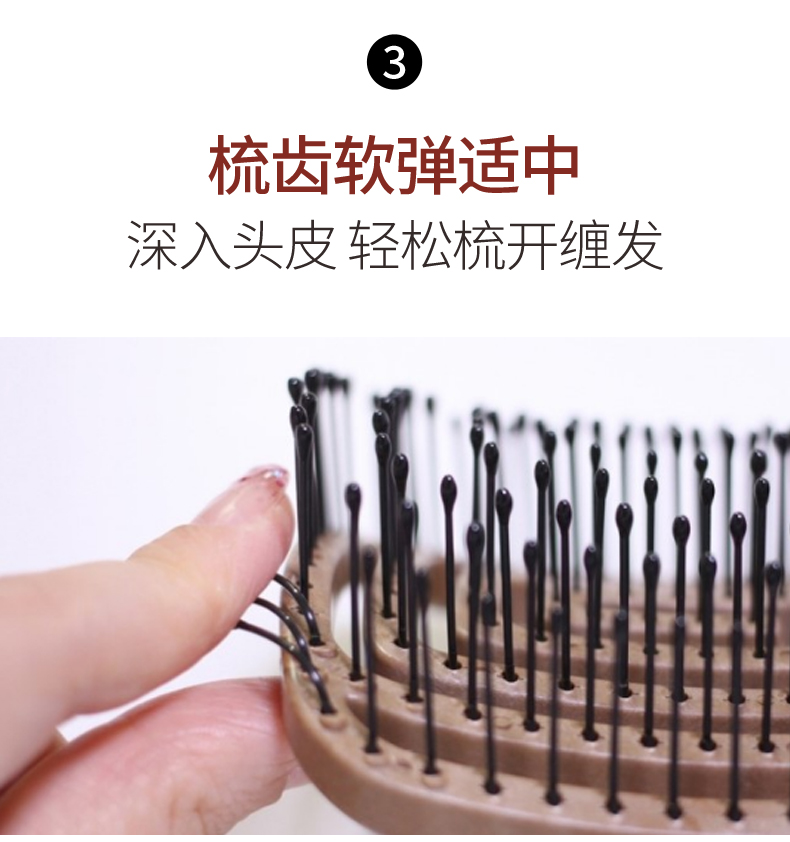 3

梳齿软弹适中

深入头皮 轻松梳开缠发