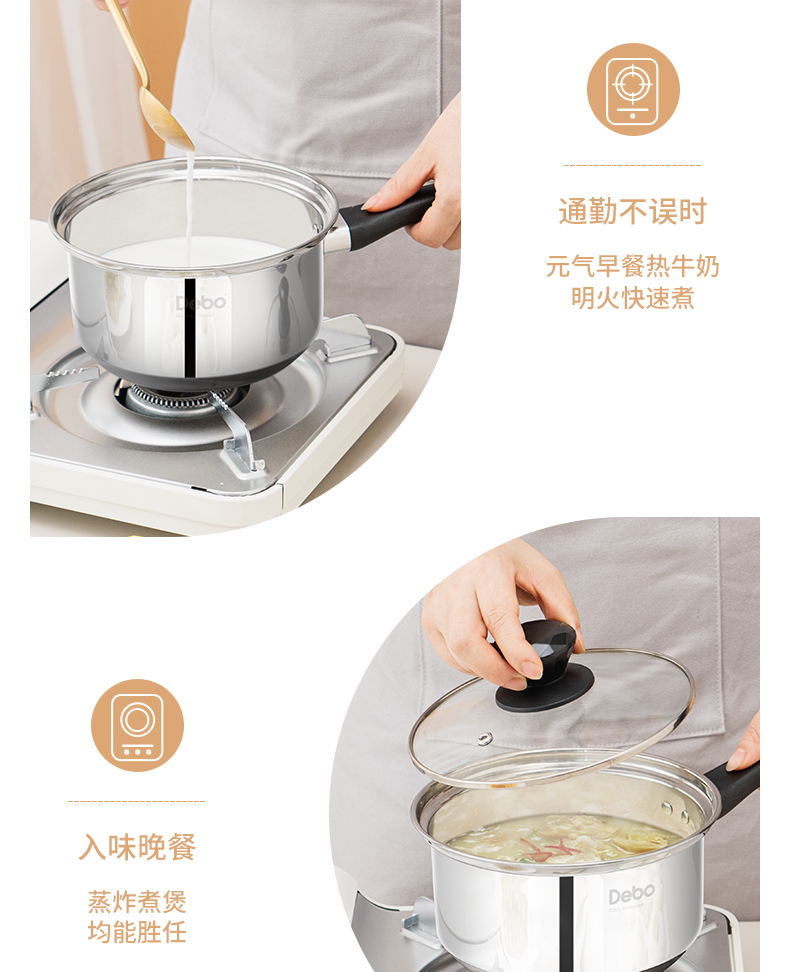 Debo

通勤不误时

元气早餐热牛奶
明火快速煮

入味晚餐

蒸炸煮煲
均能胜任

Debo