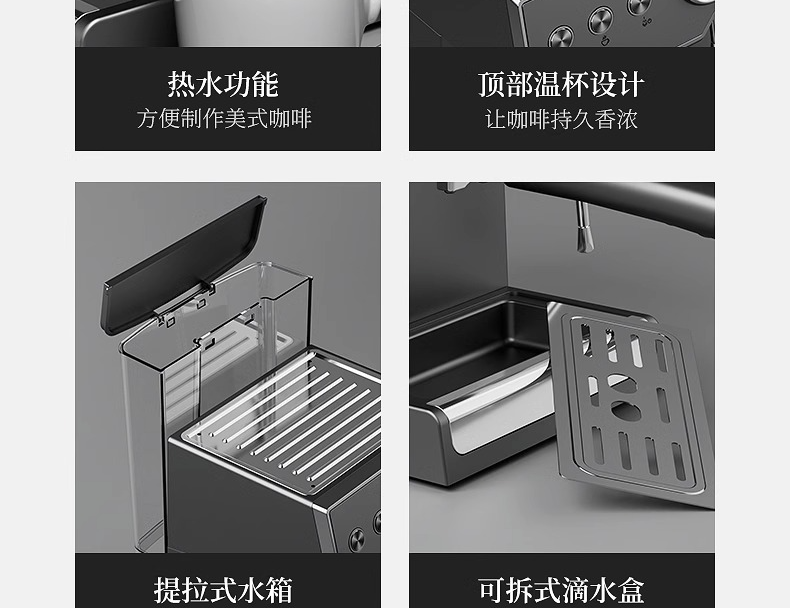 热水功能
方便制作美式咖啡

顶部温杯设计
让咖啡持久香浓

提拉式水箱

可拆式滴水盒