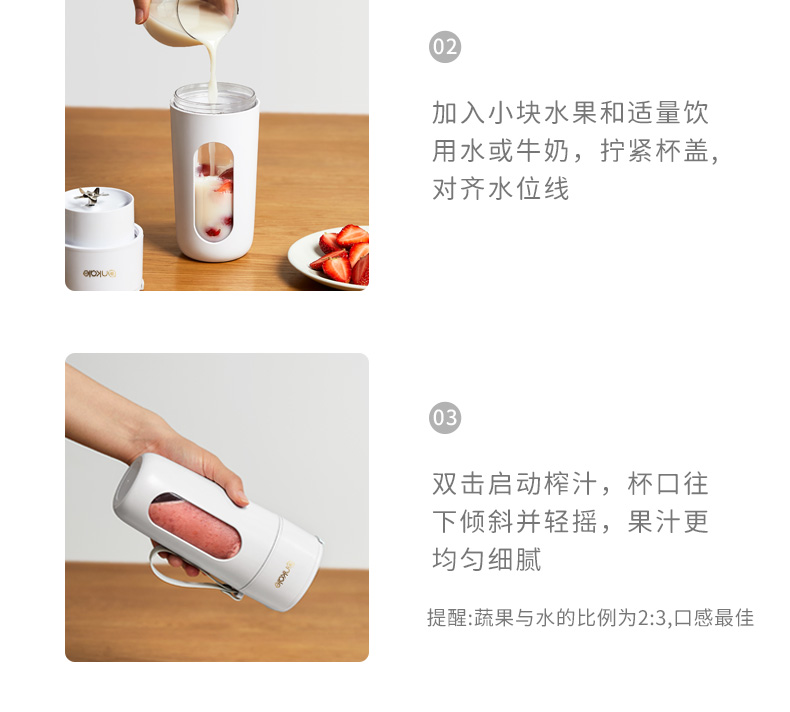 02

加入小块水果和适量饮用水或牛奶，拧紧杯盖，对齐水位线

03

双击启动榨汁，杯口往下倾斜并轻摇，果汁更均匀细腻

提醒:蔬果与水的比例为2:3,口感最佳