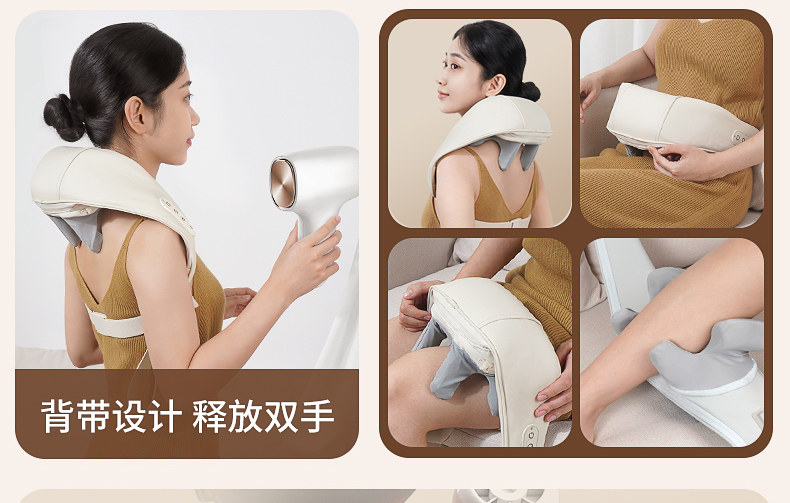 背带设计 释放双手