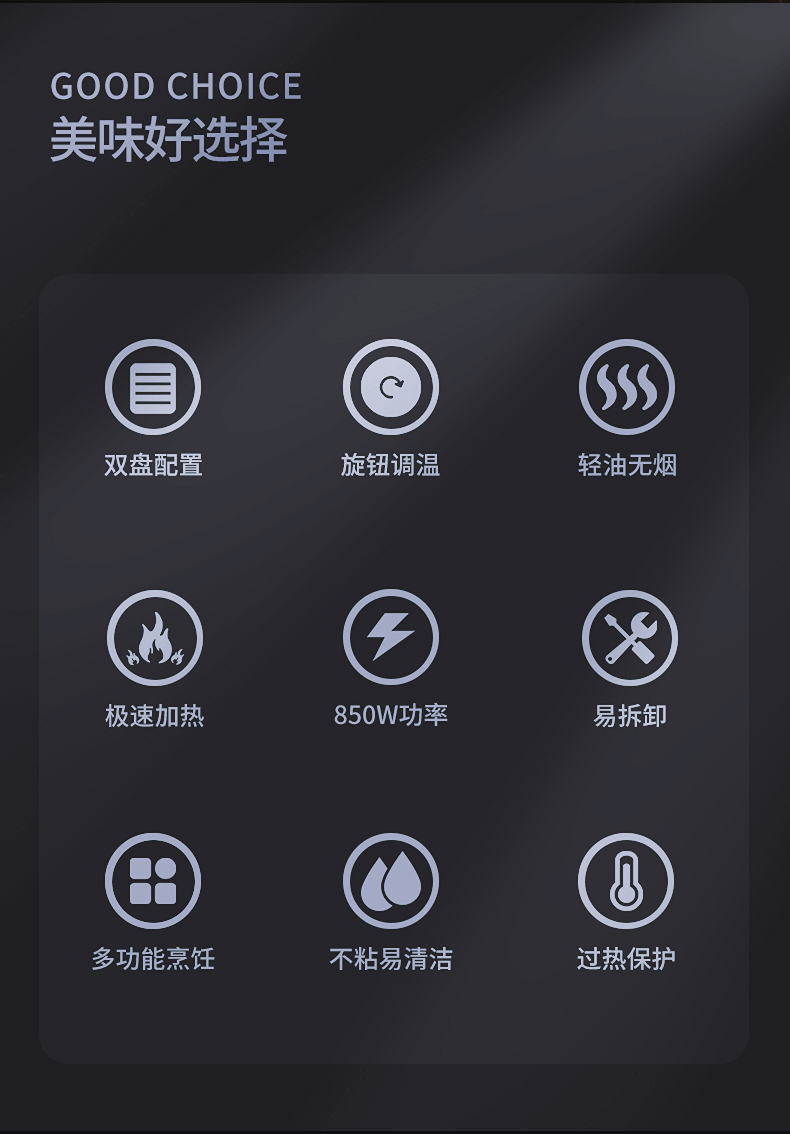 GOOD CHOICE
美味好选择

双盘配置

旋钮调温

轻油无烟

极速加热

850W功率

易拆卸

多功能烹饪

不粘易清洁

过热保护