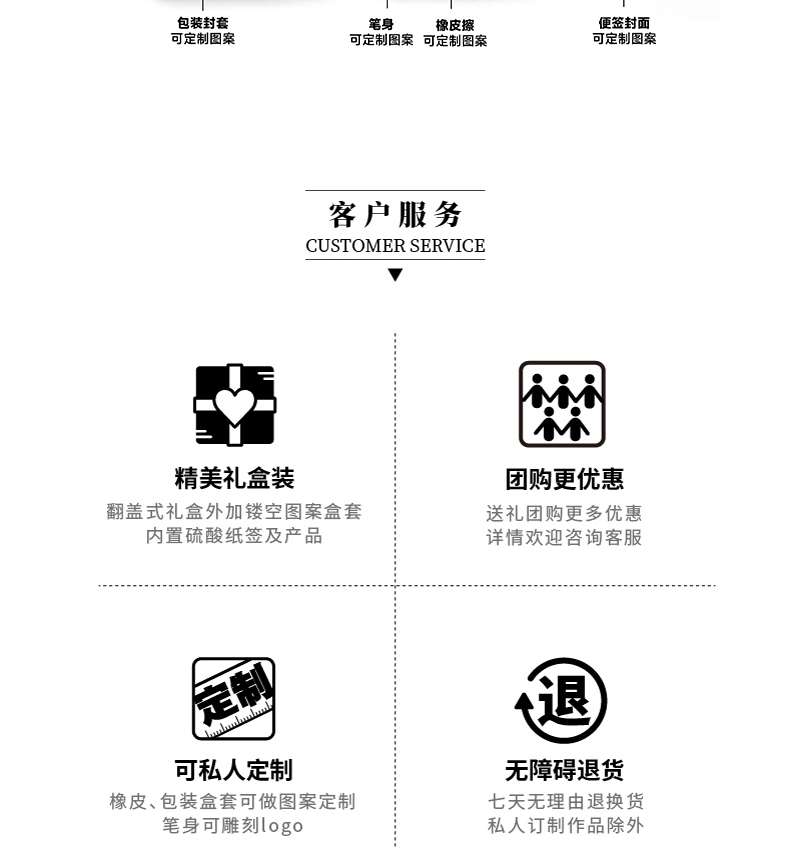 包装封套
可定制图案

笔身
可定制图案

橡皮擦
可定制图案

便签封面
可定制图案

客户服务
CUSTOMER SERVICE

精美礼盒装
翻盖式礼盒外加镂空图案盒套
内置硫酸纸签及产品

团购更优惠
送礼团购更多优惠
详情欢迎咨询客服

定制

可私人定制
橡皮、包装盒套可做图案定制
笔身可雕刻logo

退

无障碍退货
七天无理由退换货
私人订制作品除外