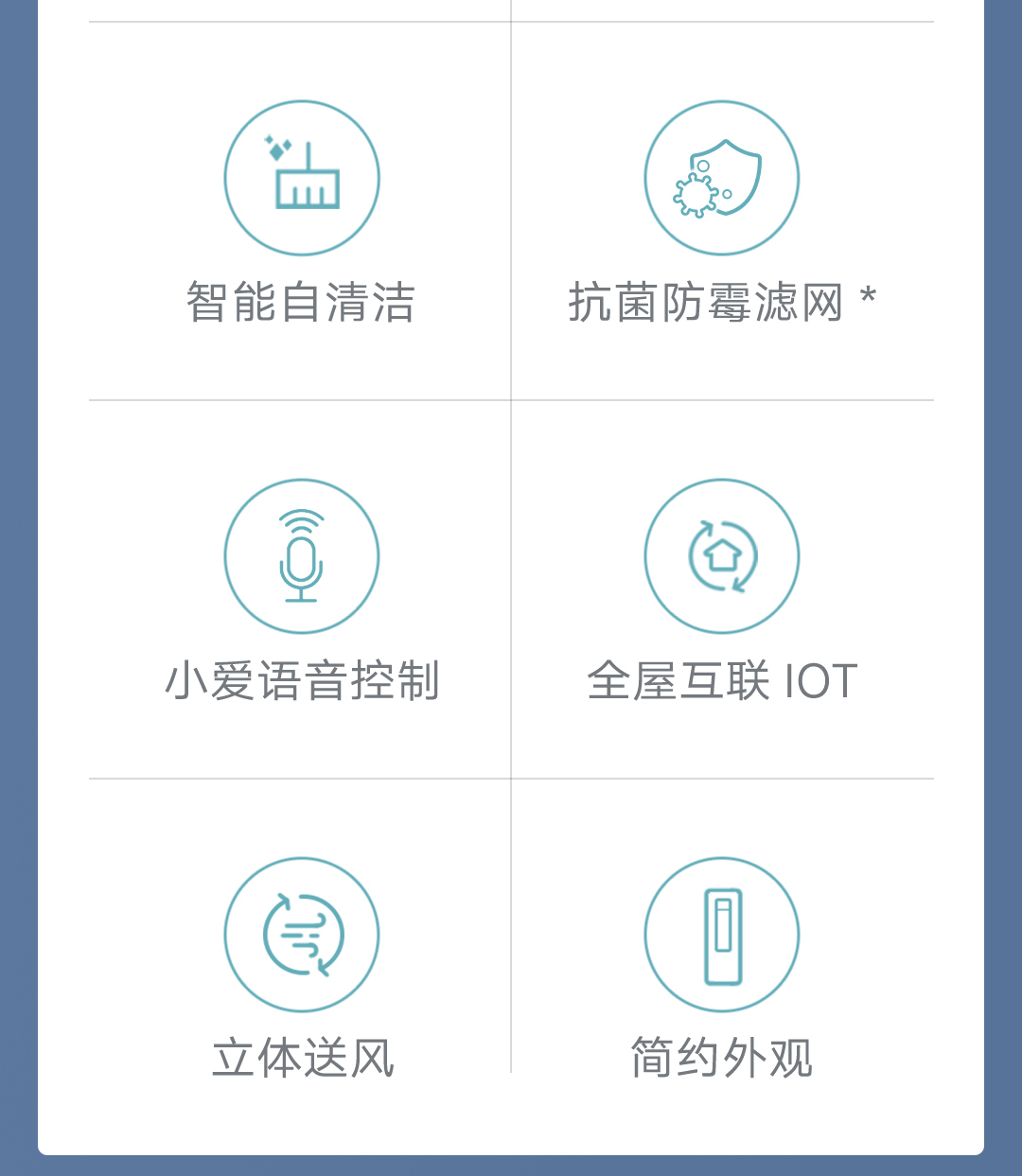 智能自清洁

抗菌防霉滤网 *

小爱语音控制

全屋互联 IOT

立体送风

简约外观