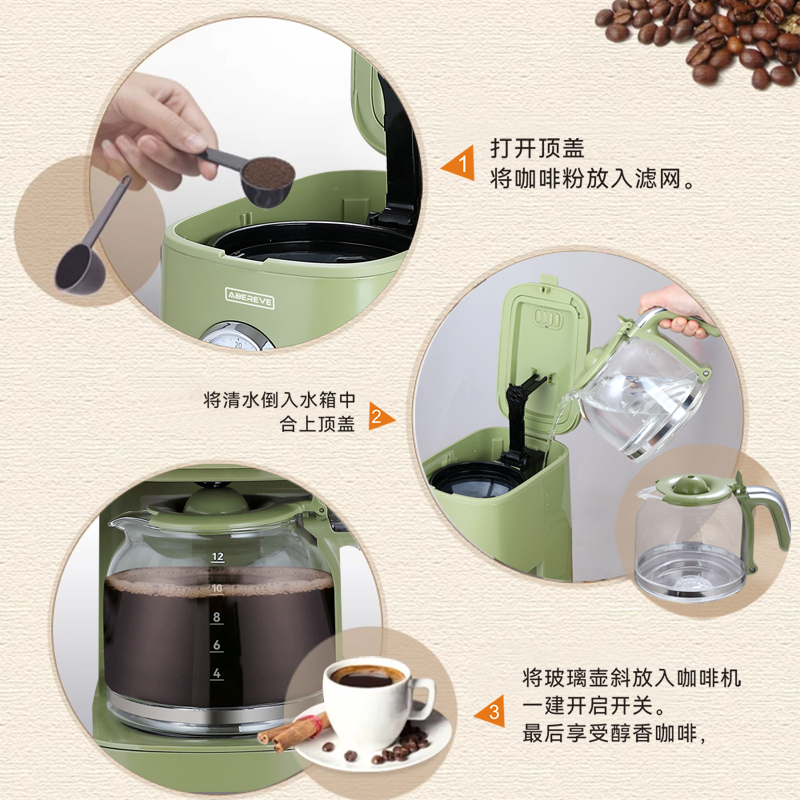 1 打开顶盖
将咖啡粉放入滤网。

ABEREVE

20

将清水倒入水箱中
合上顶盖 2

12
10
8
6
4

3 将玻璃壶斜放入咖啡机
一建开启开关。
最后享受醇香咖啡，