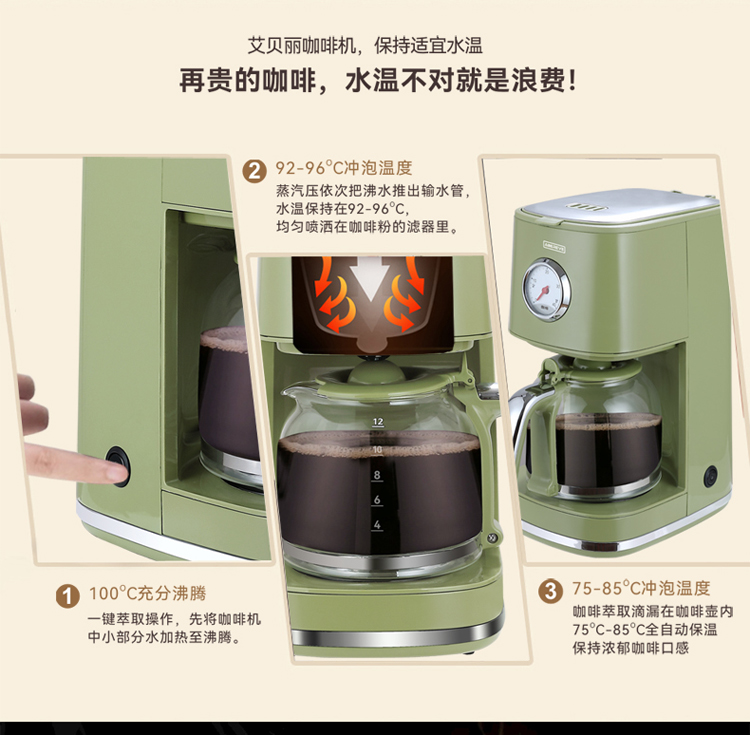 艾贝丽咖啡机，保持适宜水温

再贵的咖啡，水温不对就是浪费！

2 92-96°C冲泡温度

蒸汽压依次把沸水推出输水管，水温保持在92-96°C，均匀喷洒在咖啡粉的滤器里。

12
10
8
6
4

1 100°C充分沸腾

一键萃取操作，先将咖啡机中小部分水加热至沸腾。

3 75-85°C冲泡温度

咖啡萃取滴漏在咖啡壶内 75°C-85°C全自动保温 保持浓郁咖啡口感