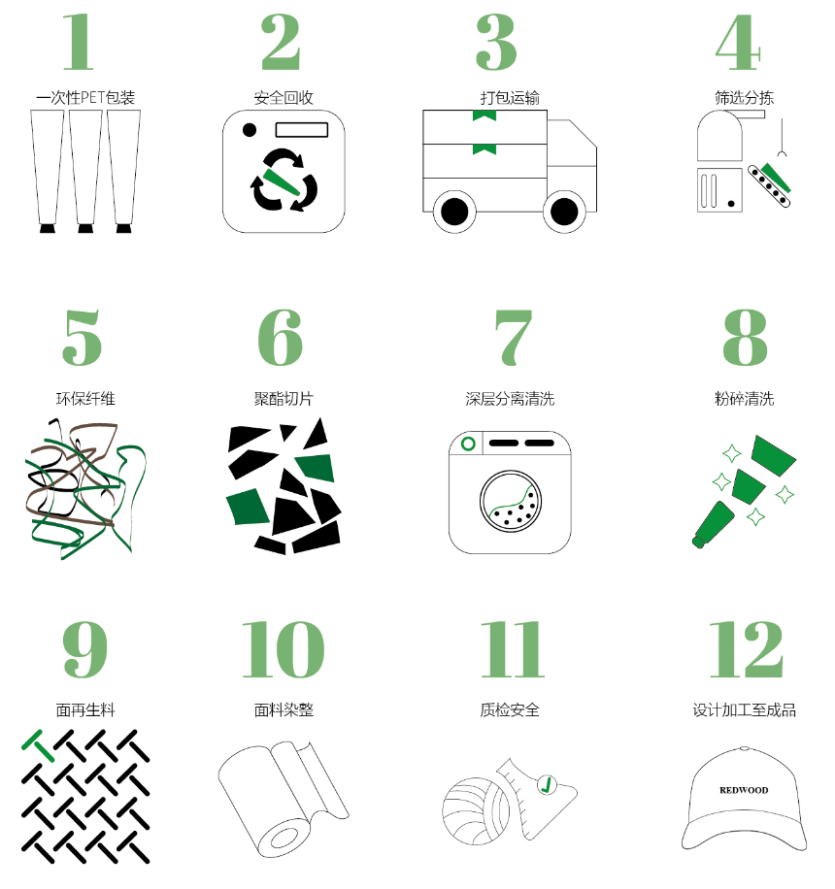 1
一次性PET包装

2
安全回收

3
打包运输

4
筛选分拣

5
环保纤维

6
聚酯切片

7
深层分离清洗

8
粉碎清洗

9
面再生料

10
面料染整

11
质检安全

12
设计加工至成品

REDWOOD