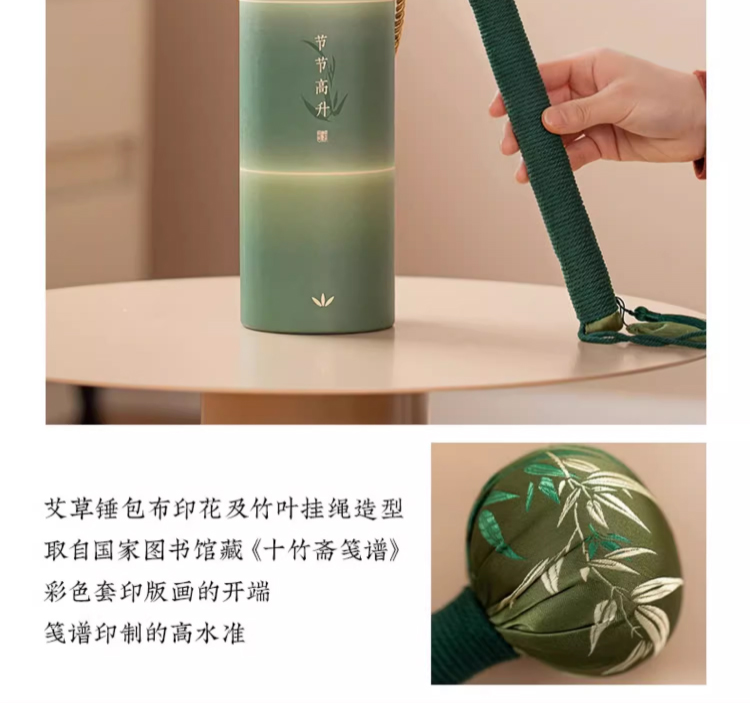 节节高升

艾草锤包布印花及竹叶挂绳造型
取自国家图书馆藏《十竹斋笺谱》
彩色套印版画的开端
笺谱印制的高水准