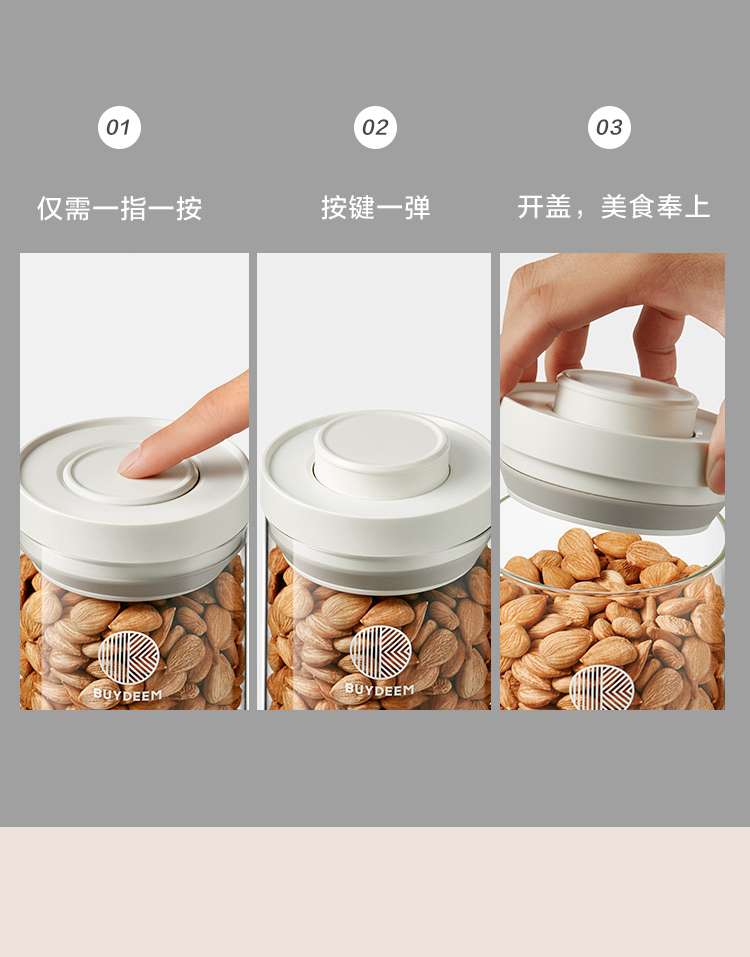 01

仅需一指一按

02

按键一弹

03

开盖，美食奉上

BUYDEEM

BUYDEEM