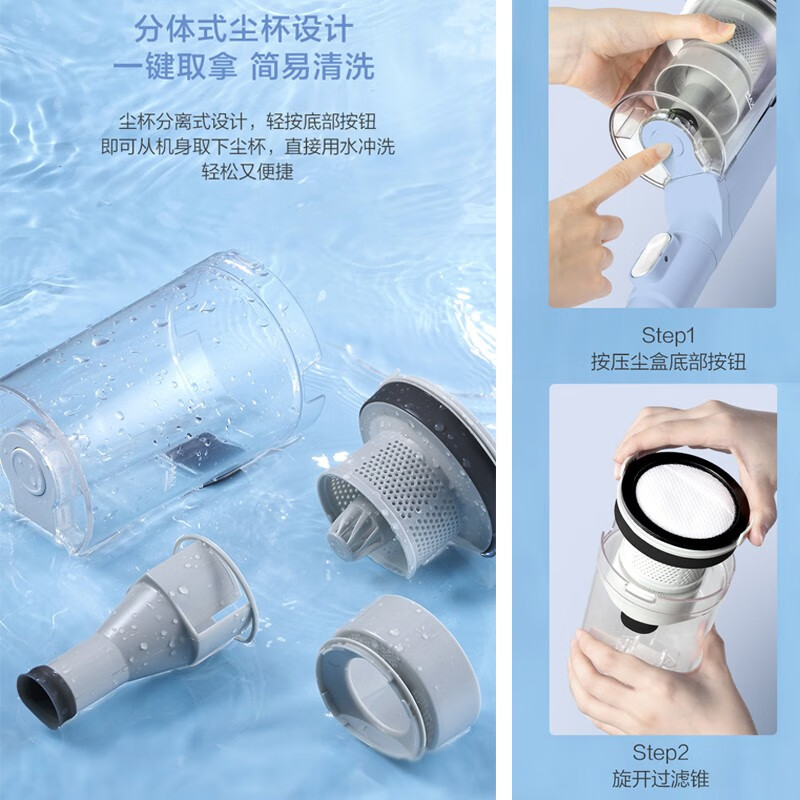 分体式尘杯设计
一键取拿 简易清洗

尘杯分离式设计，轻按底部按钮
即可从机身取下尘杯，直接用水冲洗
轻松又便捷

Step1
按压尘盒底部按钮

Step2
旋开过滤锥