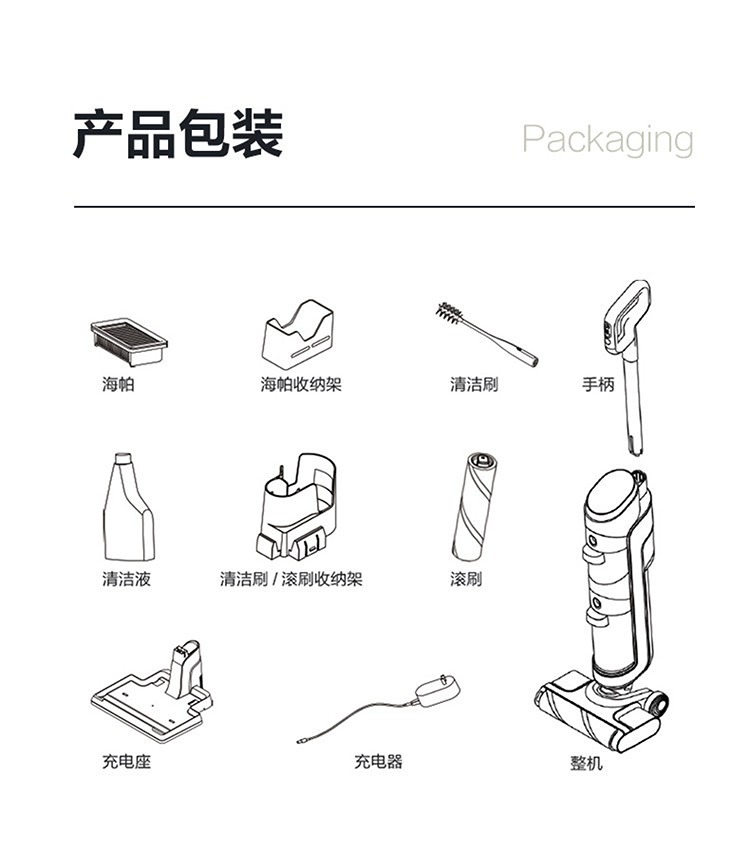 产品包装 Packaging

海帕

海帕收纳架

清洁刷

手柄

清洁液

清洁刷 / 滚刷收纳架

滚刷

充电座

充电器

整机