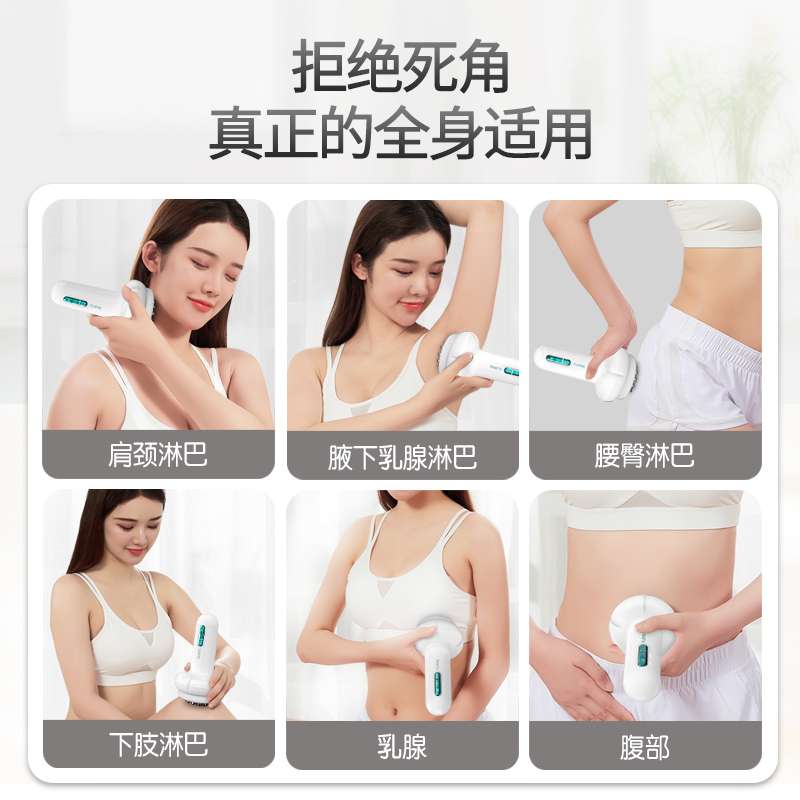 拒绝死角
真正的全身适用

肩颈淋巴

腋下乳腺淋巴

腰臀淋巴

下肢淋巴

乳腺

腹部