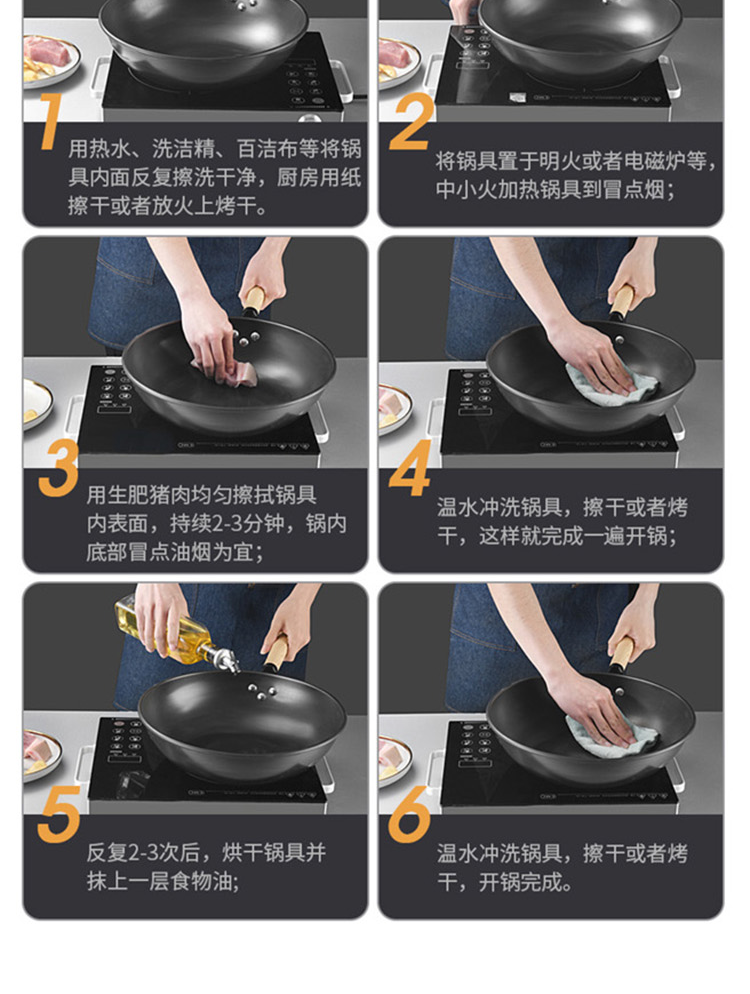 1
用热水、洗洁精、百洁布等将锅具内面反复擦洗干净，厨房用纸擦干或者放火上烤干。

2
将锅具置于明火或者电磁炉等，中小火加热锅具到冒点烟；

3
用生肥猪肉均匀擦拭锅具内表面，持续2-3分钟，锅内底部冒点油烟为宜；

4
温水冲洗锅具，擦干或者烤干，这样就完成一遍开锅；

5
反复2-3次后，烘干锅具并抹上一层食物油；

6
温水冲洗锅具，擦干或者烤干，开锅完成。