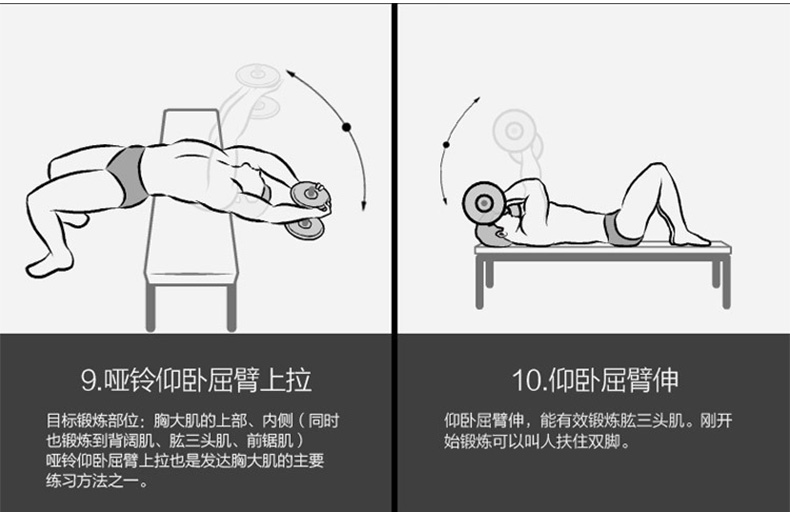 9.哑铃仰卧屈臂上拉

目标锻炼部位：胸大肌的上部、内侧（同时也锻炼到背阔肌、肱三头肌、前锯肌）
哑铃仰卧屈臂上拉也是发达胸大肌的主要练习方法之一。

10.仰卧屈臂伸

仰卧屈臂伸，能有效锻炼肱三头肌。刚开始锻炼可以叫人扶住双脚。