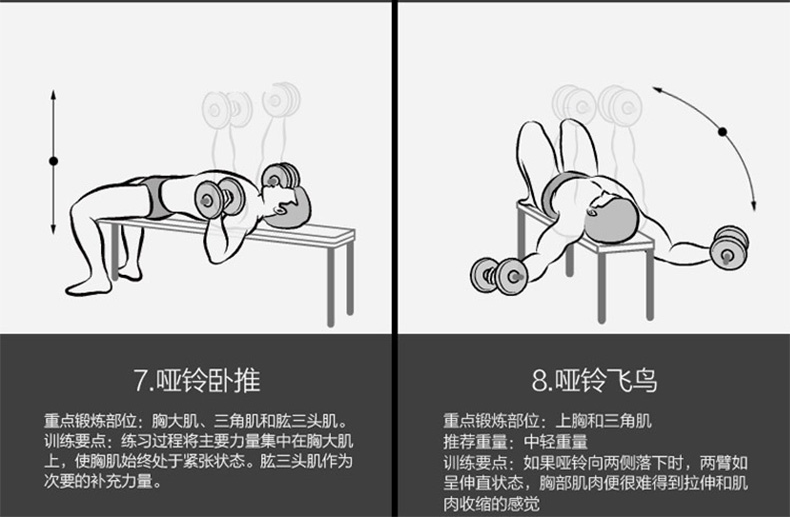 7.哑铃卧推

重点锻炼部位：胸大肌、三角肌和肱三头肌。
训练要点：练习过程将主要力量集中在胸大肌上，使胸肌始终处于紧张状态。肱三头肌作为次要的补充力量。

8.哑铃飞鸟

重点锻炼部位：上胸和三角肌
推荐重量：中轻重量
训练要点：如果哑铃向两侧落下时，两臂如呈伸直状态，胸部肌肉便很难得到拉伸和肌肉收缩的感觉