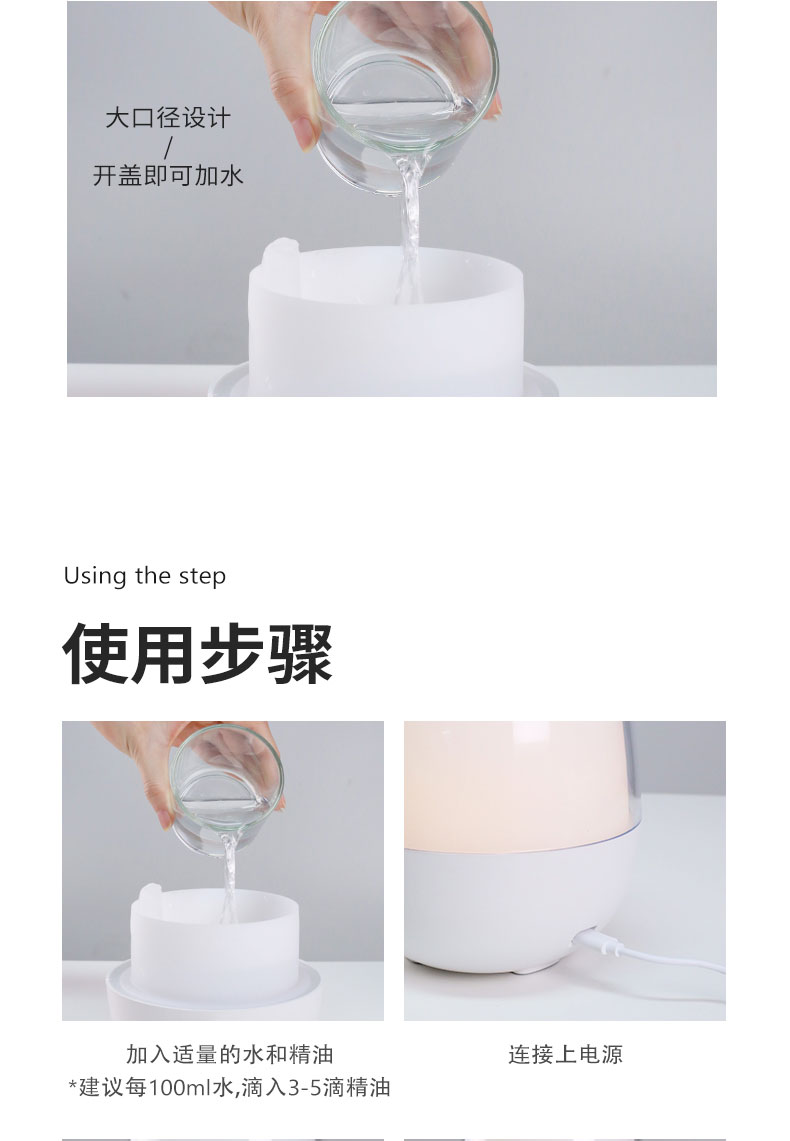 大口径设计
/
开盖即可加水

Using the step

使用步骤

加入适量的水和精油
*建议每100ml水,滴入3-5滴精油

连接上电源