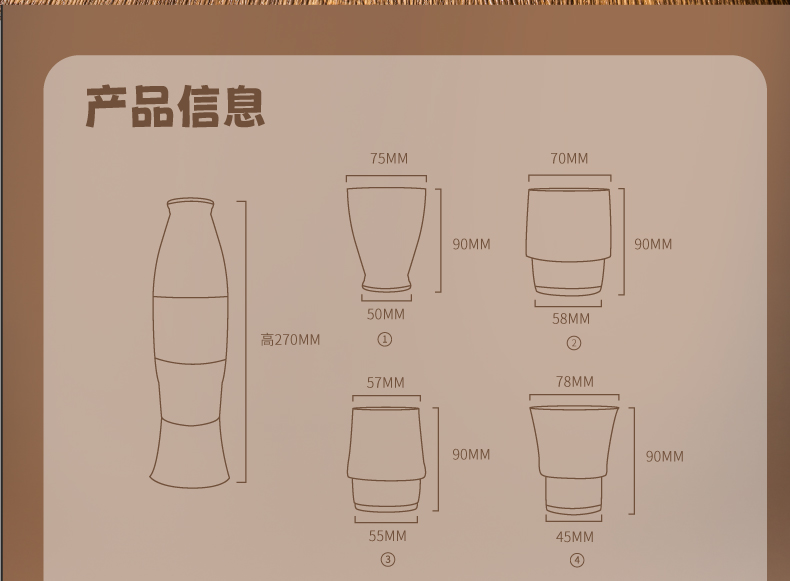 产品信息

高270MM

75MM
90MM
50MM
①

70MM
90MM
58MM
②

57MM
90MM
55MM
③

78MM
90MM
45MM
④