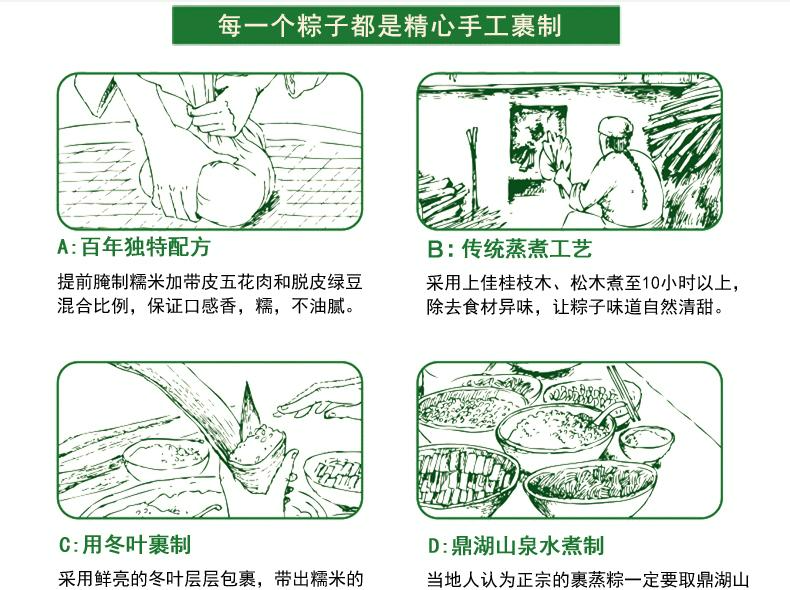 每一个粽子都是精心手工裹制

A:百年独特配方

提前腌制糯米加带皮五花肉和脱皮绿豆混合比例，保证口感香，糯，不油腻。

B:传统蒸煮工艺

采用上佳桂枝木、松木煮至10小时以上，除去食材异味，让粽子味道自然清甜。

C:用冬叶裹制

采用鲜亮的冬叶层层包裹，带出糯米的

D:鼎湖山泉水煮制

当地人认为正宗的裹蒸粽一定要取鼎湖山