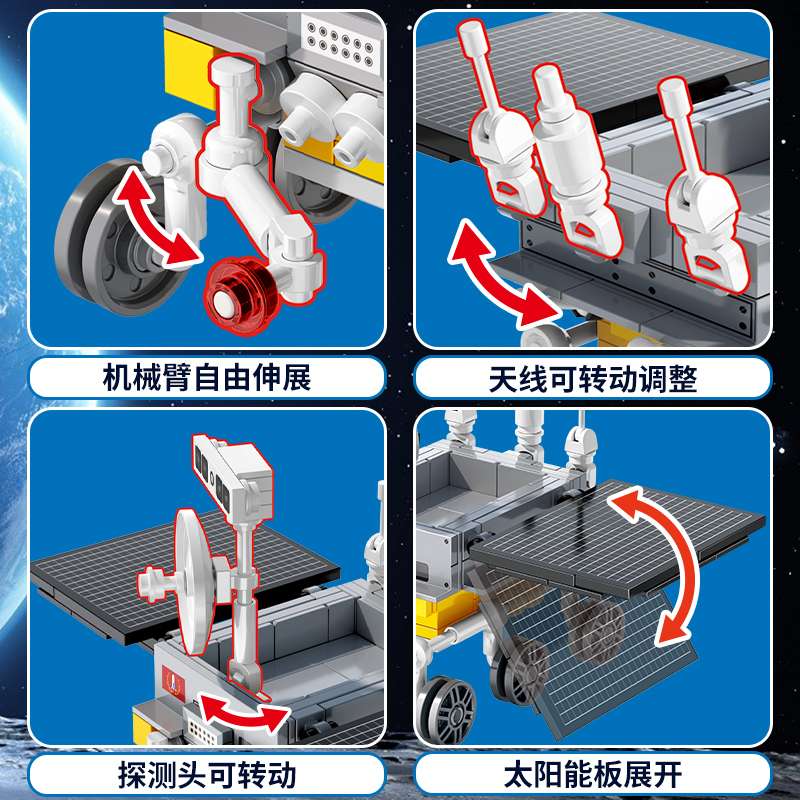 机械臂自由伸展

天线可转动调整

探测头可转动

太阳能板展开