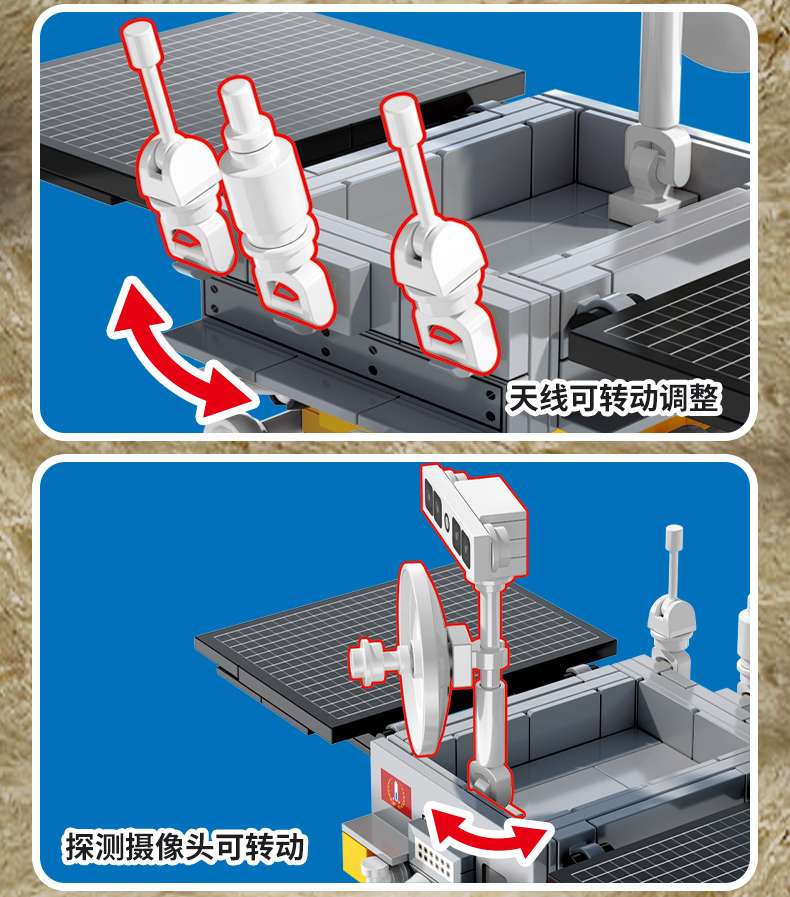 天线可转动调整

探测摄像头可转动