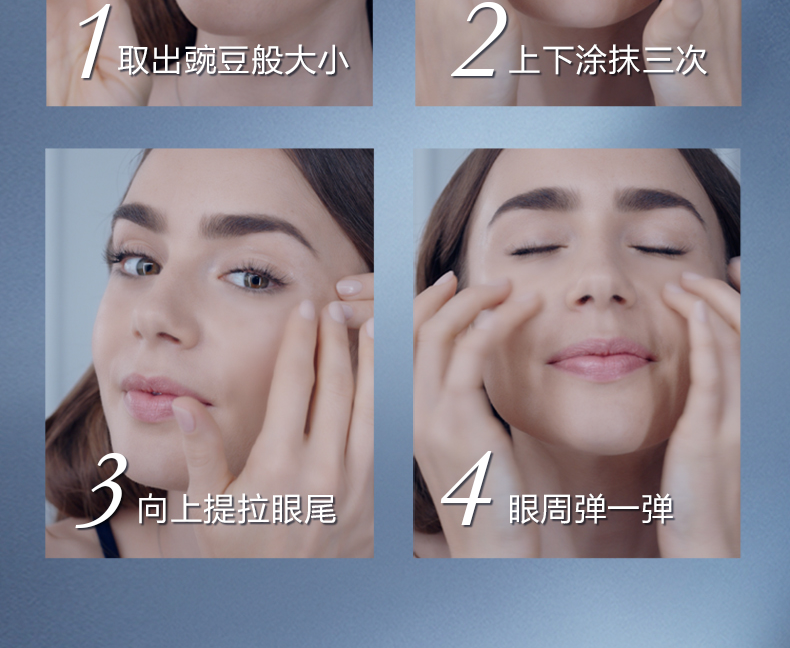 1 取出豌豆般大小

2 上下涂抹三次

3 向上提拉眼尾

4 眼周弹一弹