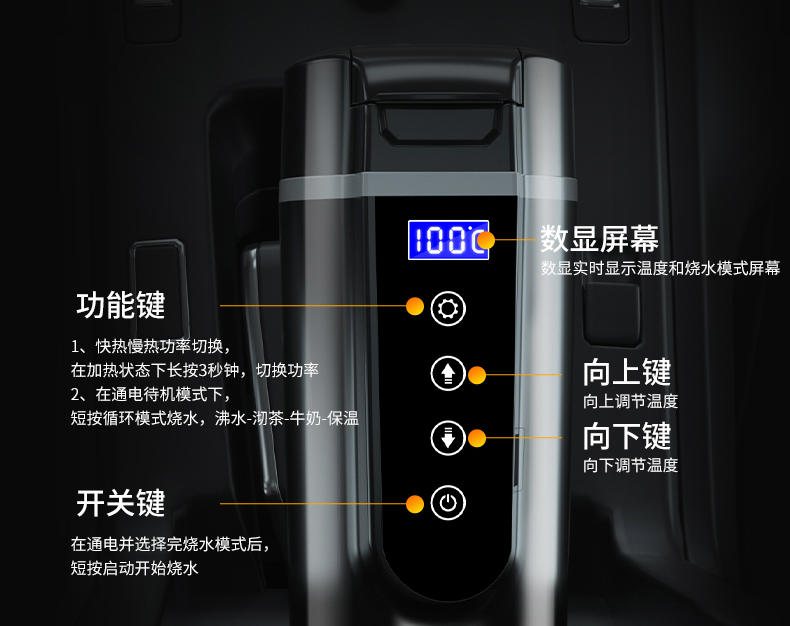 100℃

数显屏幕
数显实时显示温度和烧水模式屏幕

功能键
1、快热慢热功率切换，
在加热状态下长按3秒钟，切换功率
2、在通电待机模式下，
短按循环模式烧水，沸水-沏茶-牛奶-保温

向上键
向上调节温度

向下键
向下调节温度

开关键
在通电并选择完烧水模式后，
短按启动开始烧水