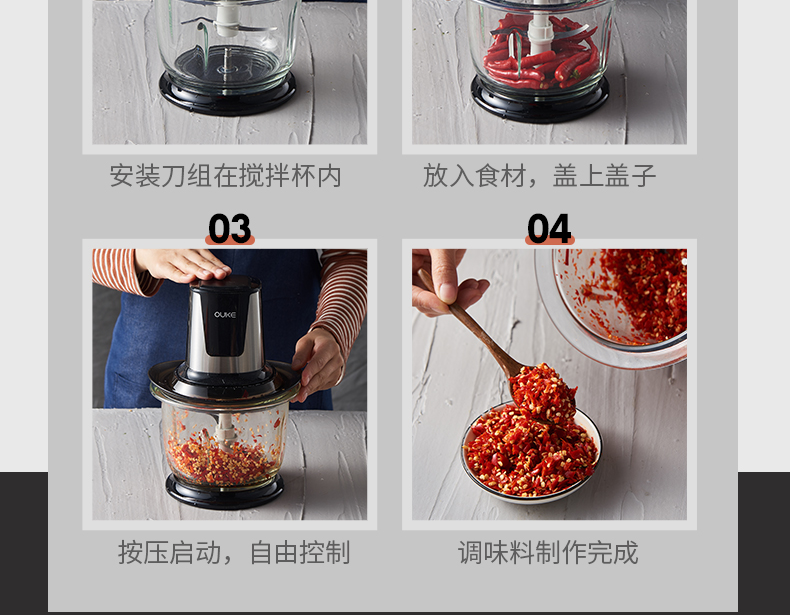 安装刀组在搅拌杯内

放入食材，盖上盖子

03

OUKE

按压启动，自由控制

04

调味料制作完成