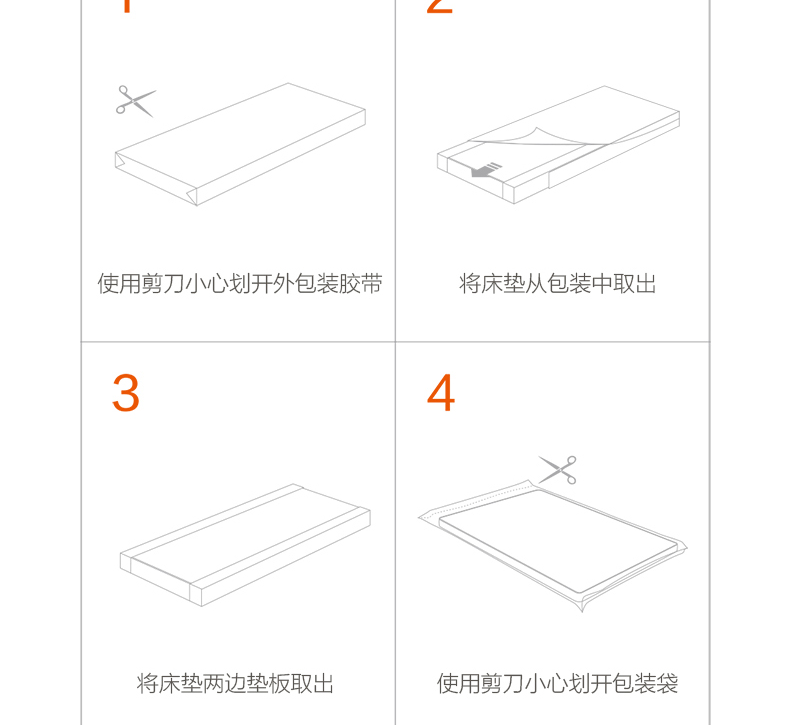 1

使用剪刀小心划开外包装胶带

2

将床垫从包装中取出

3

将床垫两边垫板取出

4

使用剪刀小心划开包装袋