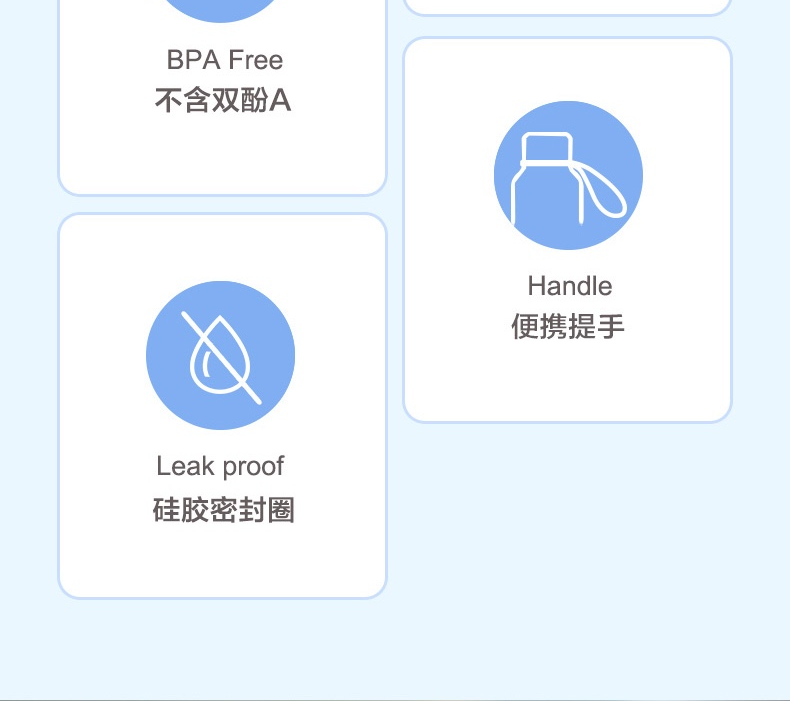 BPA Free
不含双酚A

Leak proof
硅胶密封圈

Handle
便携提手