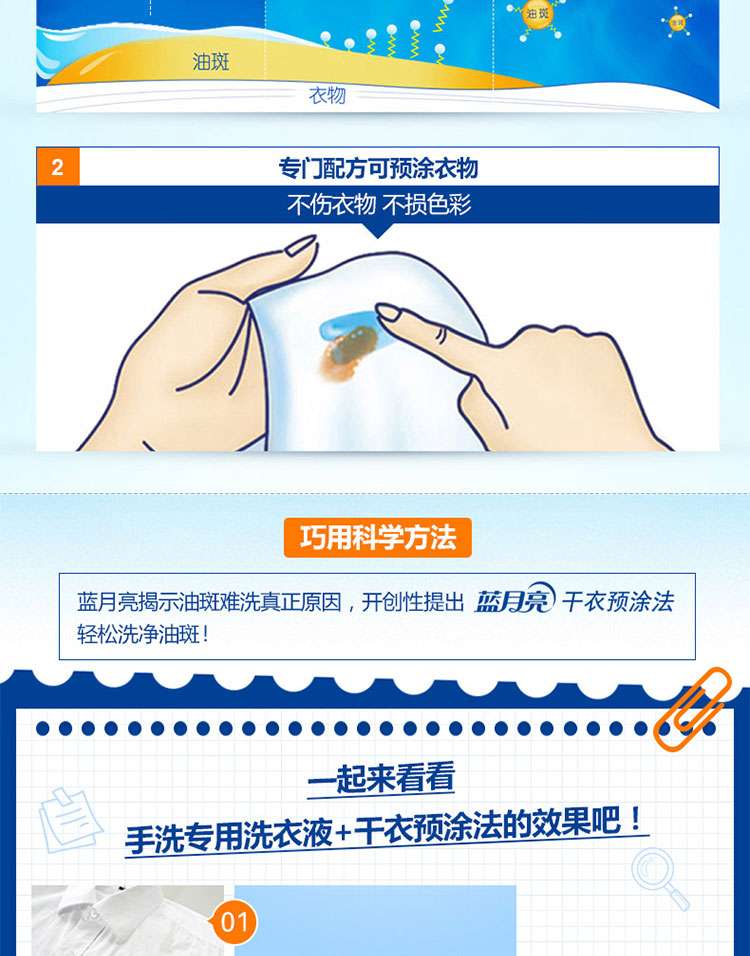 油斑

油斑

油斑

衣物

2

专门配方可预涂衣物

不伤衣物 不损色彩

巧用科学方法

蓝月亮揭示油斑难洗真正原因，开创性提出 蓝月亮 干衣预涂法 轻松洗净油斑！

一起来看看

手洗专用洗衣液+干衣预涂法的效果吧！

01