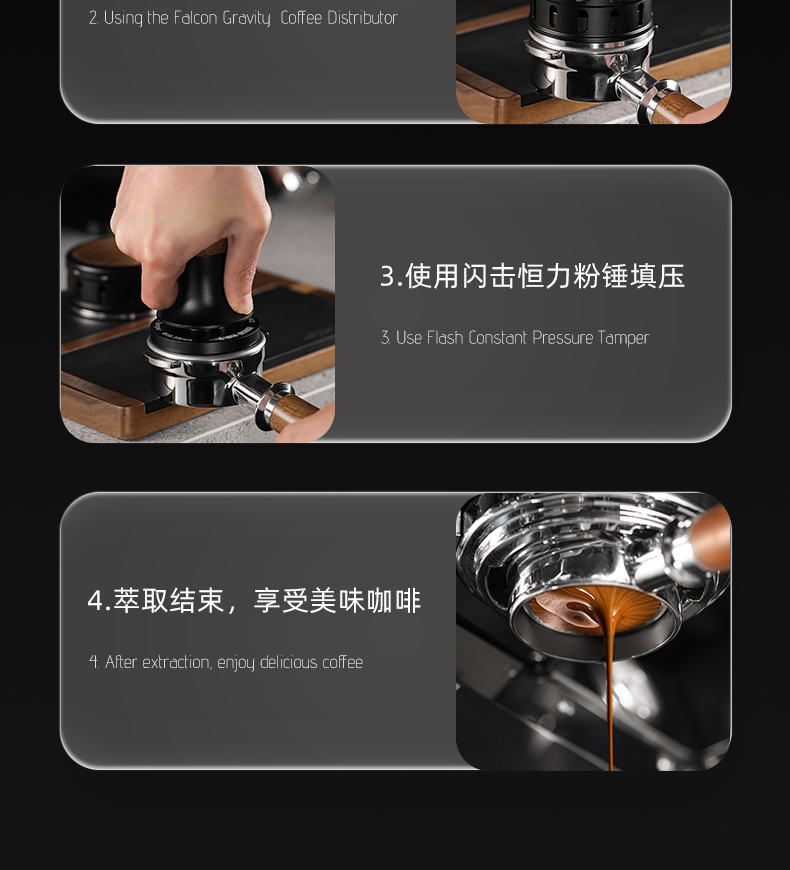 2. Using the Falcon Gravity Coffee Distributor

3.使用闪击恒力粉锤填压

3. Use Flash Constant Pressure Tamper

4.萃取结束，享受美味咖啡

4. After extraction, enjoy delicious coffee