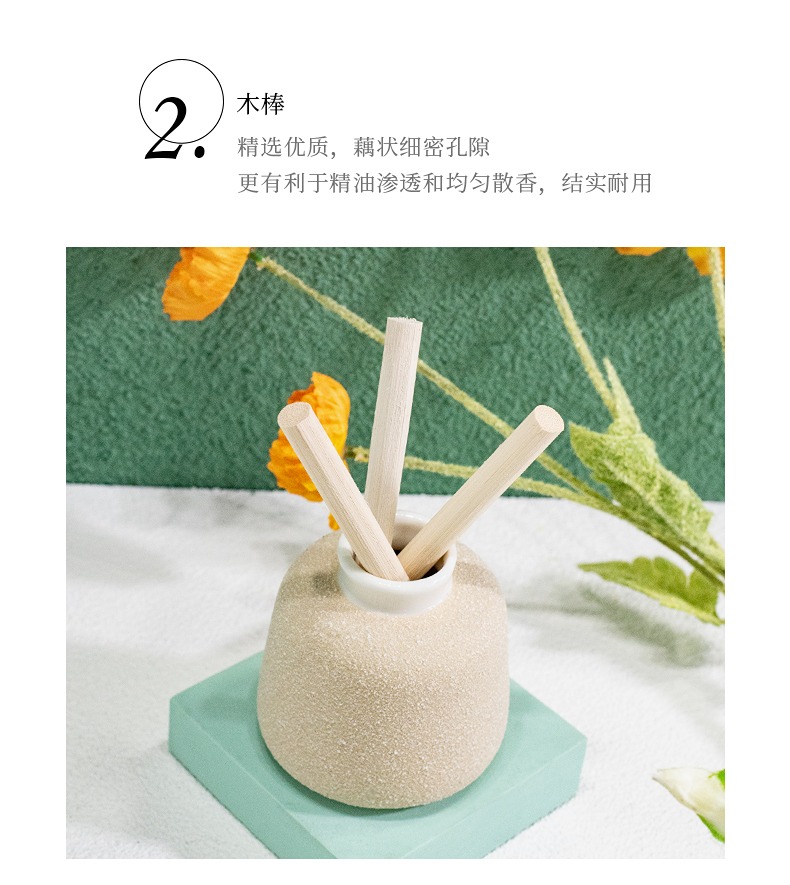 2.

木棒

精选优质，藕状细密孔隙

更有利于精油渗透和均匀散香，结实耐用