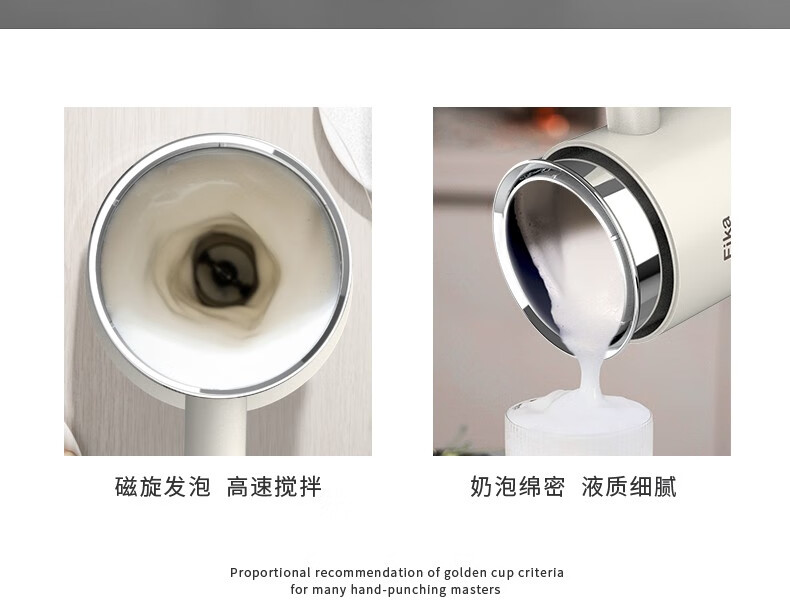 Fika

磁旋发泡 高速搅拌

奶泡绵密 液质细腻

Proportional recommendation of golden cup criteria for many hand-punching masters