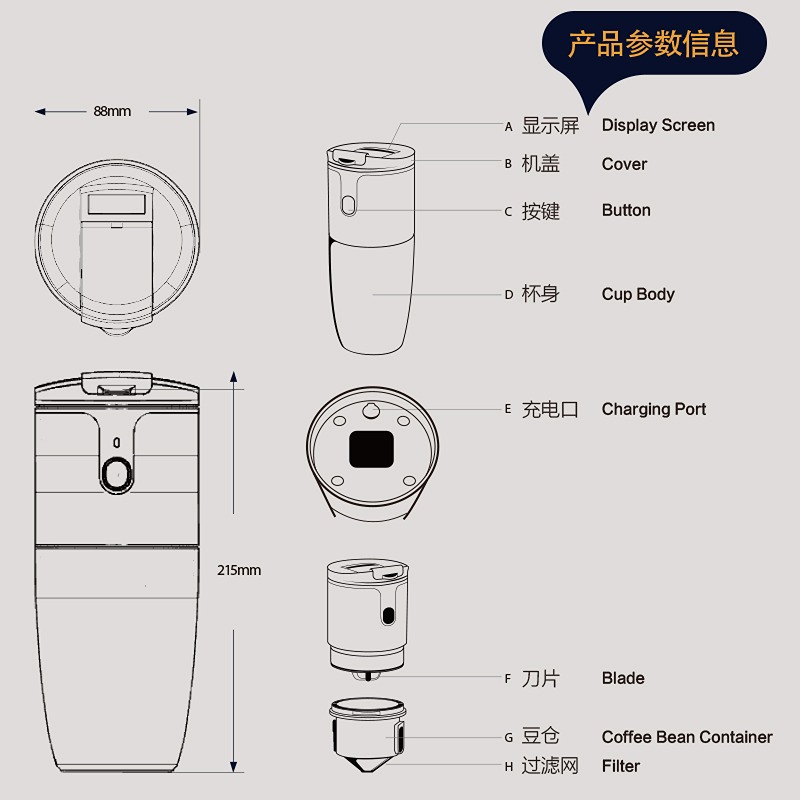 产品参数信息

88mm

215mm

A 显示屏 Display Screen

B 机盖 Cover

C 按键 Button

D 杯身 Cup Body

E 充电口 Charging Port

F 刀片 Blade

G 豆仓 Coffee Bean Container

H 过滤网 Filter