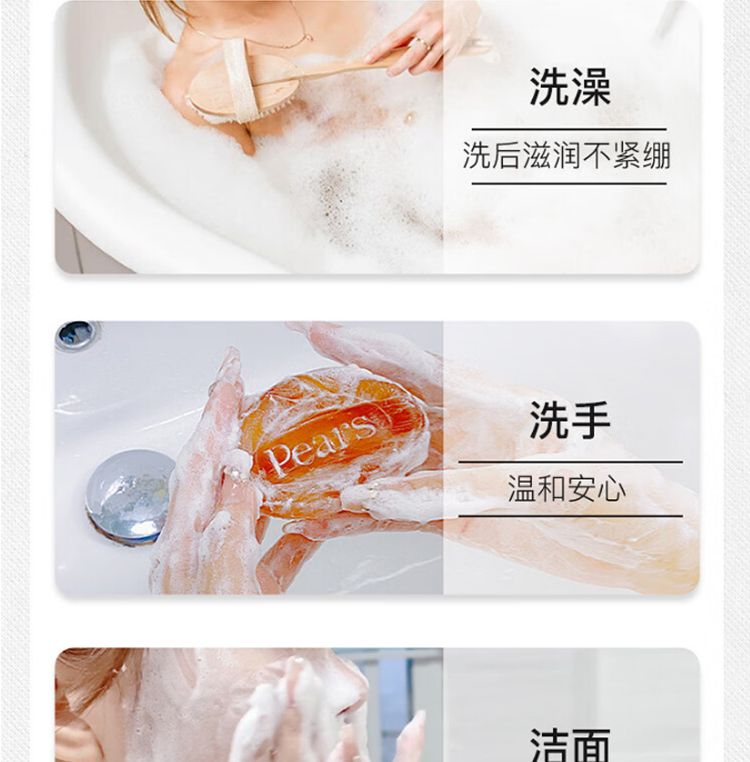 洗澡

洗后滋润不紧绷

Pears

洗手

温和安心

洁面