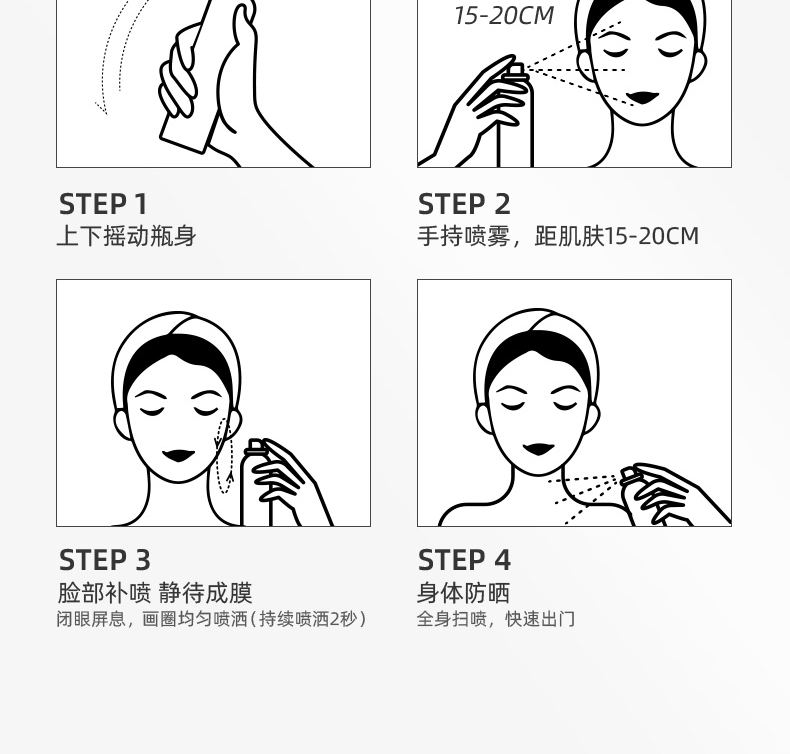 15-20CM

STEP 1
上下摇动瓶身

STEP 2
手持喷雾，距肌肤15-20CM

STEP 3
脸部补喷 静待成膜
闭眼屏息，画圈均匀喷洒（持续喷洒2秒）

STEP 4
身体防晒
全身扫喷，快速出门