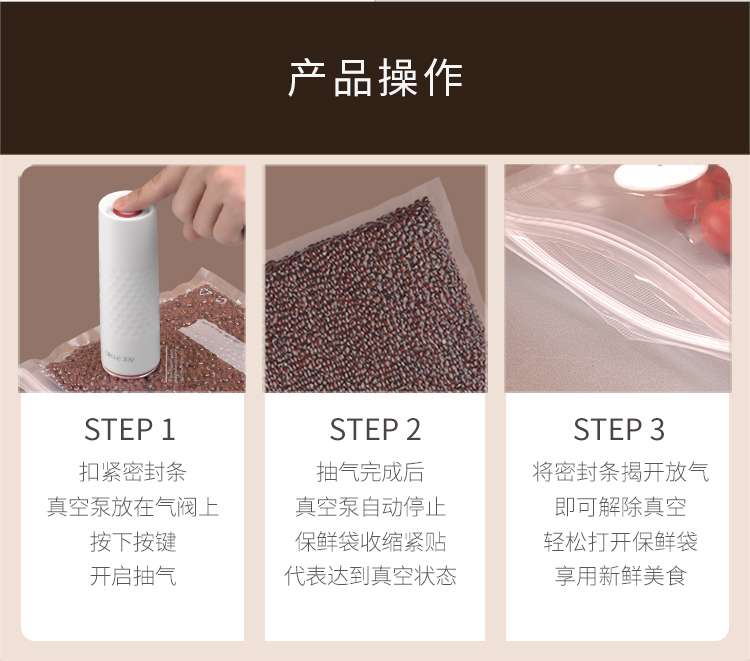 产品操作

STEP 1
扣紧密封条
真空泵放在气阀上
按下按键
开启抽气

STEP 2
抽气完成后
真空泵自动停止
保鲜袋收缩紧贴
代表达到真空状态

STEP 3
将密封条揭开放气
即可解除真空
轻松打开保鲜袋
享用新鲜美食