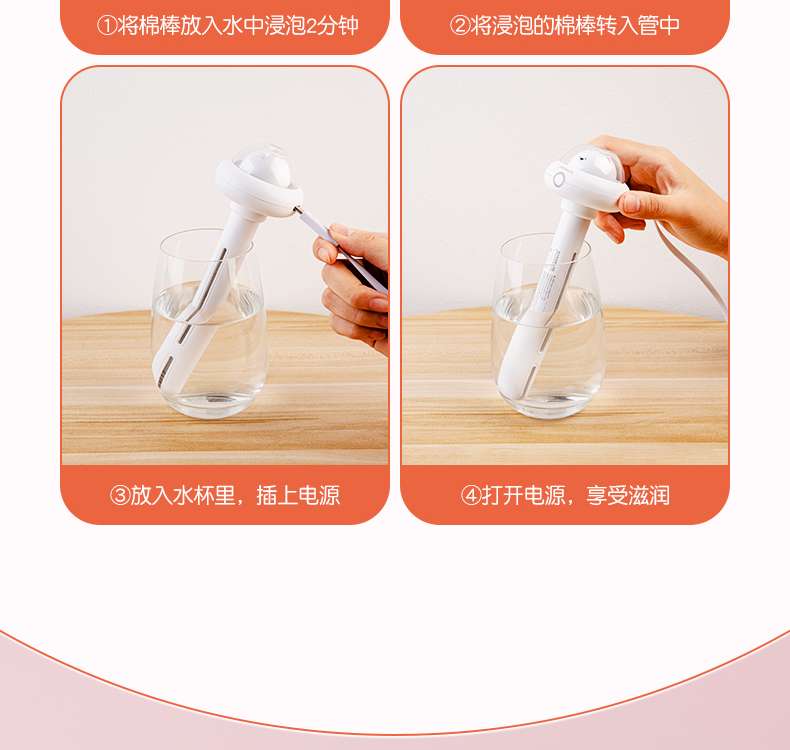 ①将棉棒放入水中浸泡2分钟

②将浸泡的棉棒转入管中

③放入水杯里，插上电源

④打开电源，享受滋润