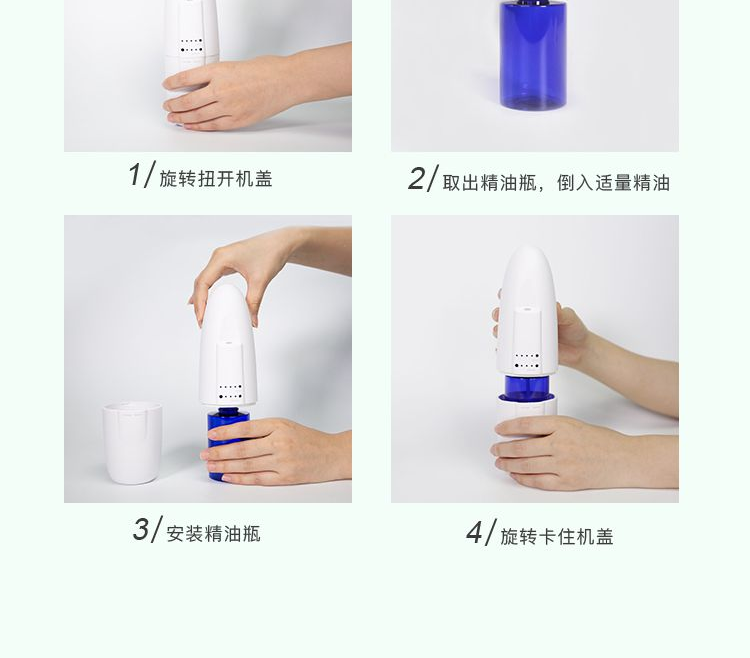 1/ 旋转扭开机盖

2/ 取出精油瓶，倒入适量精油

3/ 安装精油瓶

4/ 旋转卡住机盖