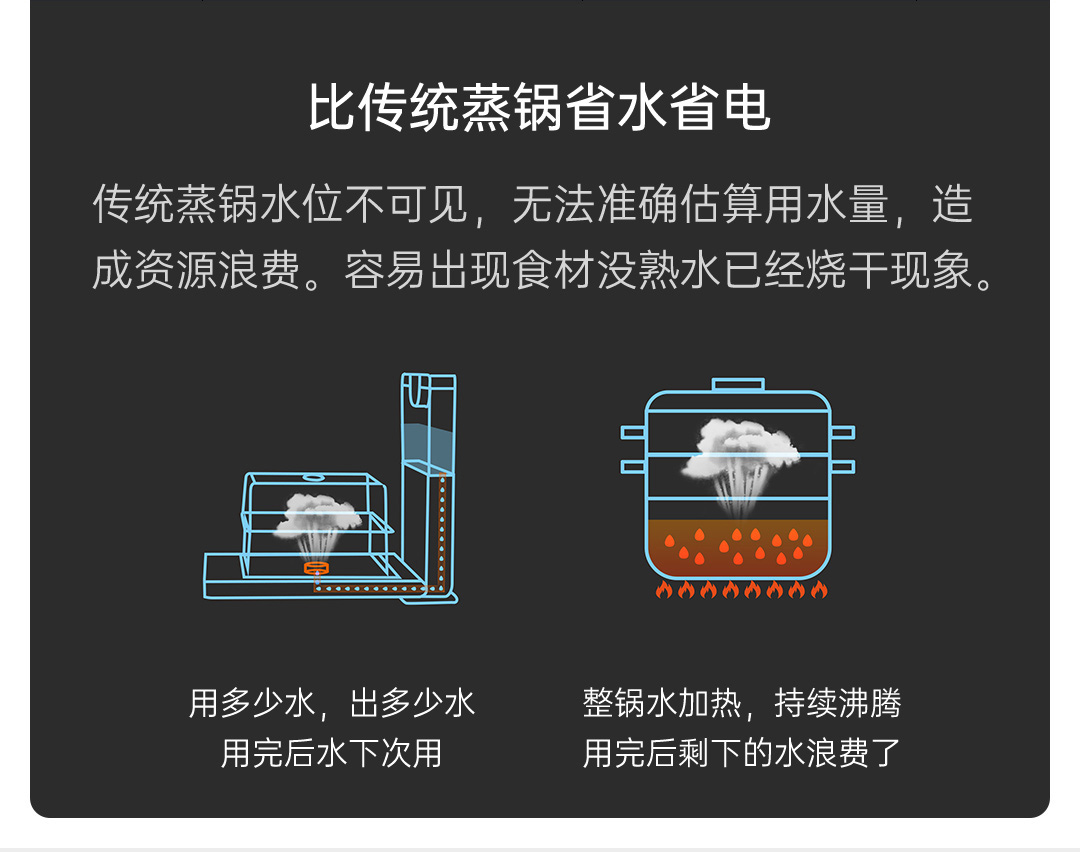 比传统蒸锅省水省电

传统蒸锅水位不可见，无法准确估算用水量，造成资源浪费。容易出现食材没熟水已经烧干现象。

用多少水，出多少水
用完后水下次用

整锅水加热，持续沸腾
用完后剩下的水浪费了