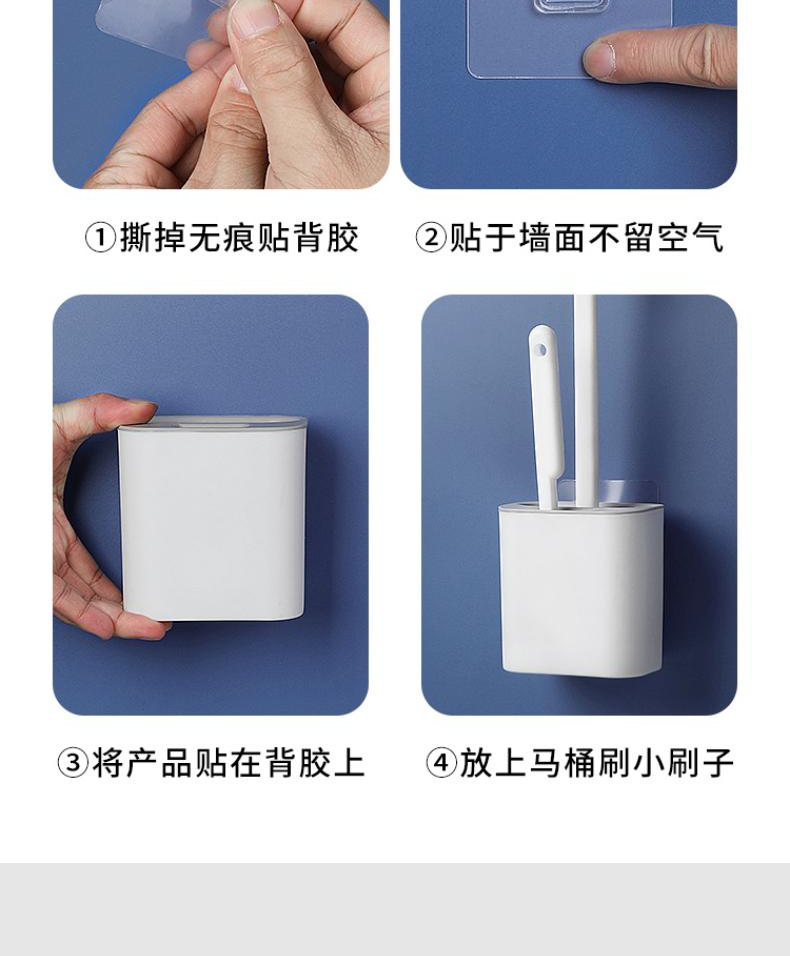 ①撕掉无痕贴背胶

②贴于墙面不留空气

③将产品贴在背胶上

④放上马桶刷小刷子