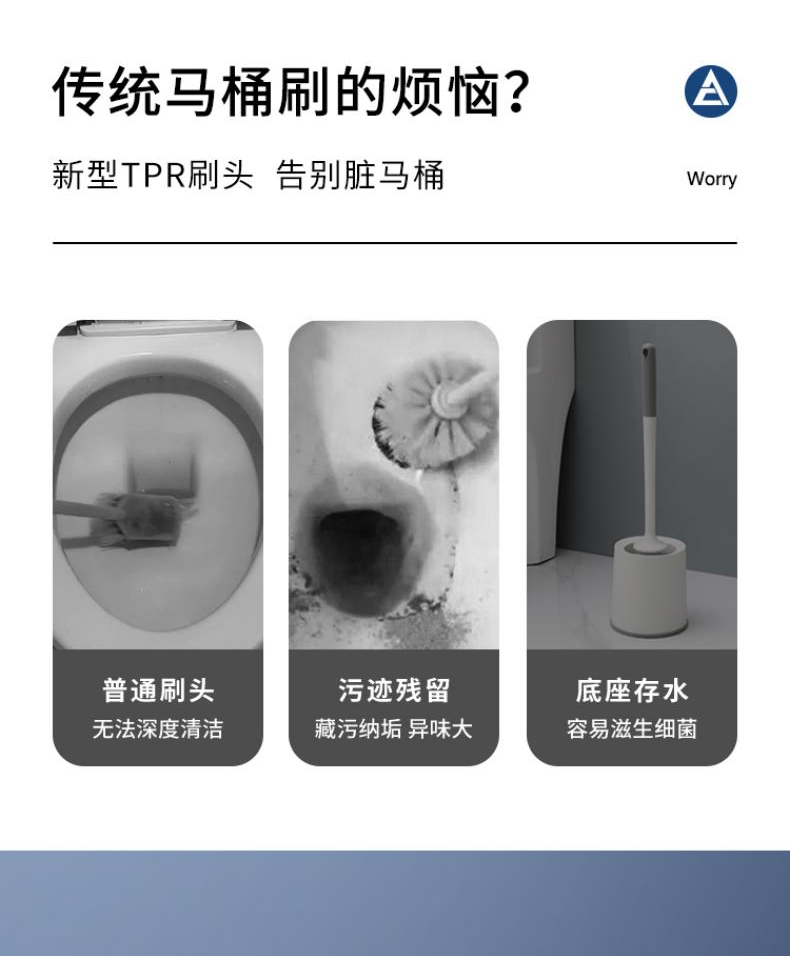 传统马桶刷的烦恼?

新型TPR刷头 告别脏马桶

Worry

普通刷头
无法深度清洁

污迹残留
藏污纳垢 异味大

底座存水
容易滋生细菌