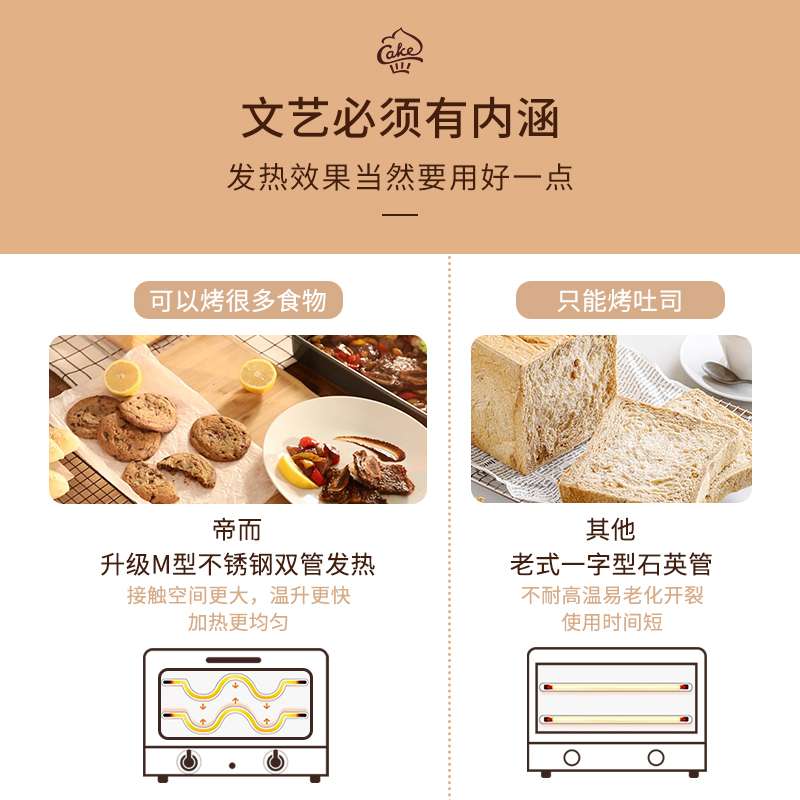 Cake

文艺必须有内涵

发热效果当然要用好一点

可以烤很多食物

帝而

升级M型不锈钢双管发热

接触空间更大，温升更快

加热更均匀

只能烤吐司

其他

老式一字型石英管

不耐高温易老化开裂

使用时间短