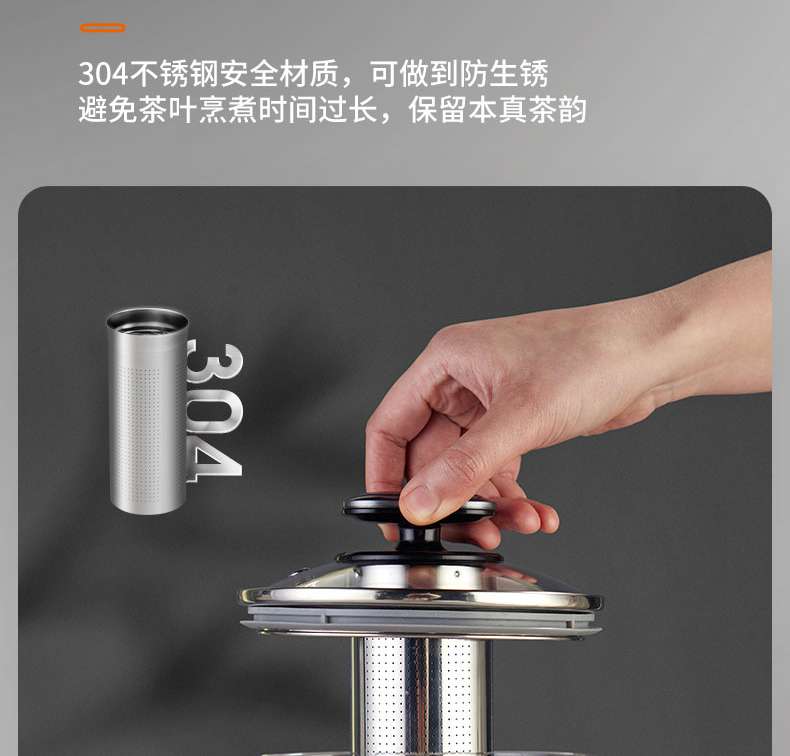 304不锈钢安全材质，可做到防生锈
避免茶叶烹煮时间过长，保留本真茶韵

304