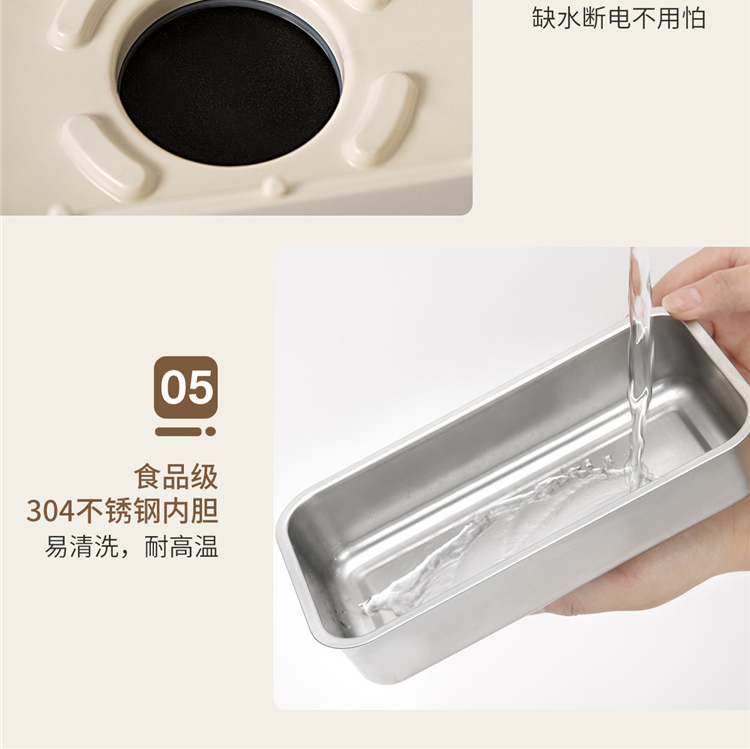 缺水断电不用怕

05

食品级
304不锈钢内胆
易清洗，耐高温